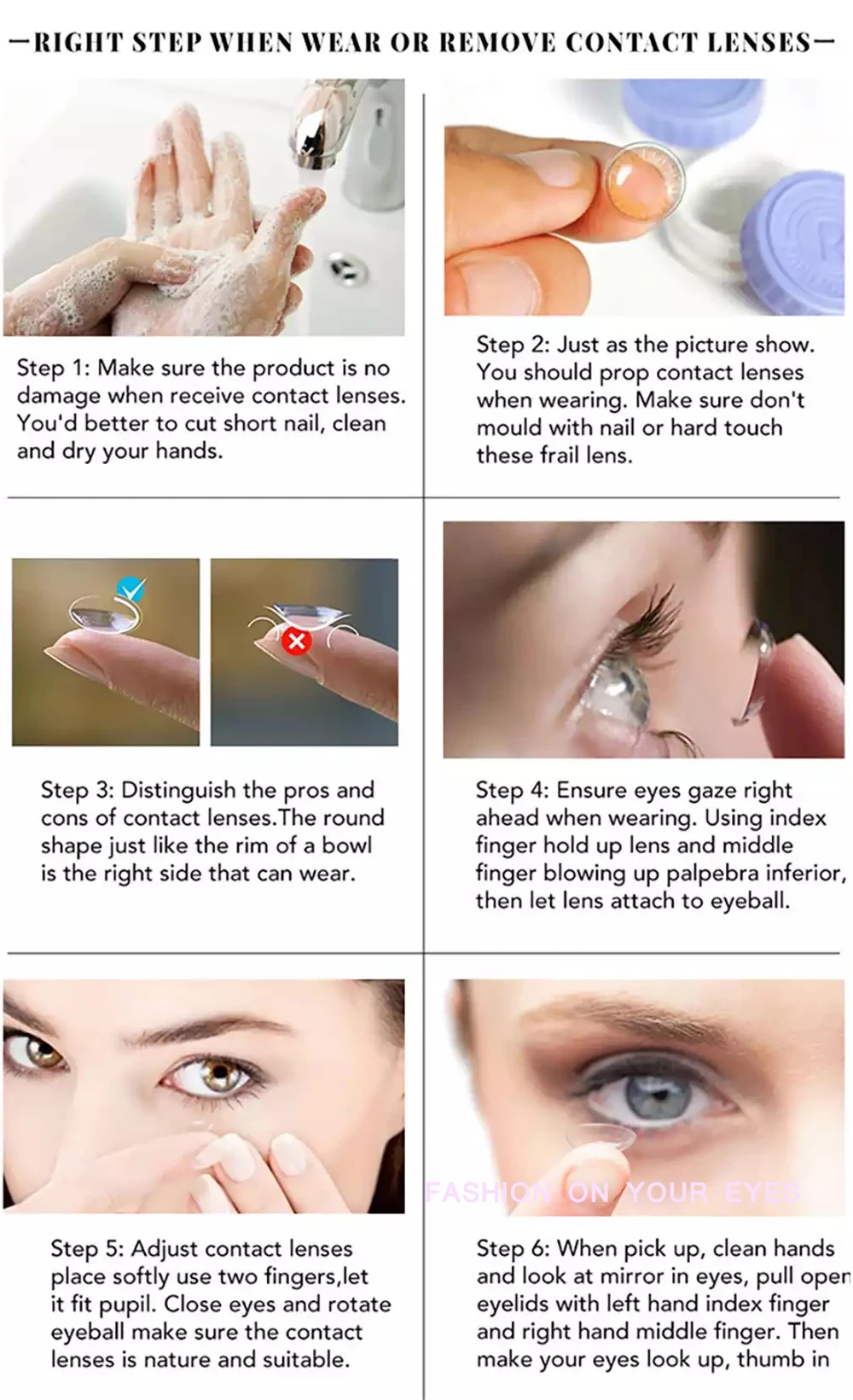 —RIGHT STEP WHEN WEAR OR REMOVE CONTACT LENSES—

Step 1: Make sure the product is no damage when receive contact lenses. You'd better to cut short nail, clean and dry your hands.

Step 2: Just as the picture show. You should prop contact lenses when wearing. Make sure don't mould with nail or hard touch these frail lens.

Step 3: Distinguish the pros and cons of contact lenses.The round shape just like the rim of a bowl is the right side that can wear.

Step 4: Ensure eyes gaze right ahead when wearing. Using index finger hold up lens and middle finger blowing up palpebra inferior, then let lens attach to eyeball.

FASHION ON YOUR EYES

Step 5: Adjust contact lenses place softly use two fingers,let it fit pupil. Close eyes and rotate eyeball make sure the contact lenses is nature and suitable.

Step 6: When pick up, clean hands and look at mirror in eyes, pull open eyelids with left hand index finger and right hand middle finger. Then make your eyes look up, thumb in