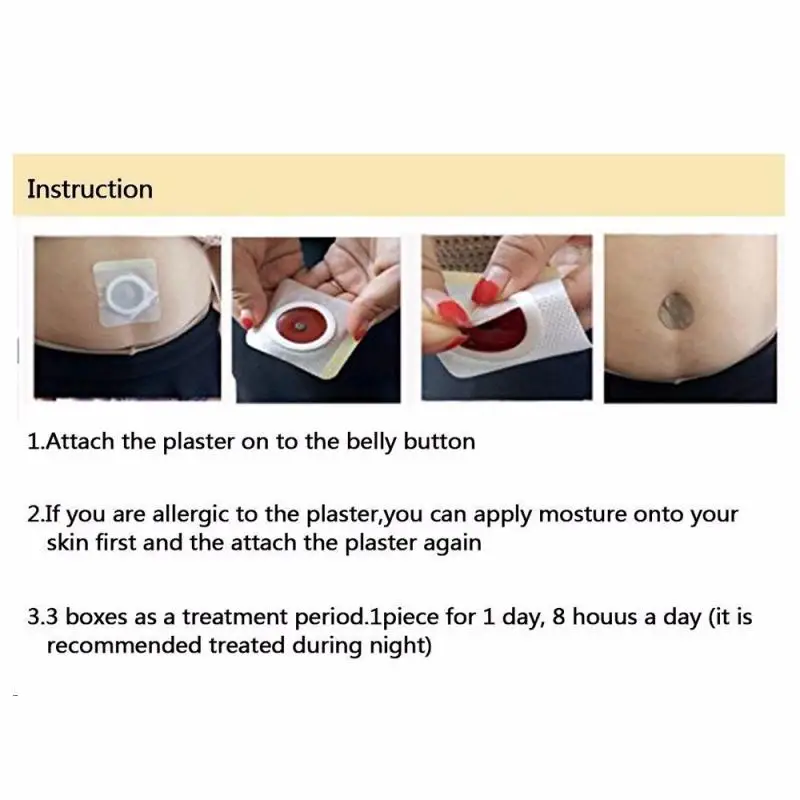 Instruction

1.Attach the plaster on to the belly button

2.If you are allergic to the plaster,you can apply mosture onto your skin first and the attach the plaster again

3.3 boxes as a treatment period.1piece for 1 day, 8 houus a day (it is recommended treated during night)