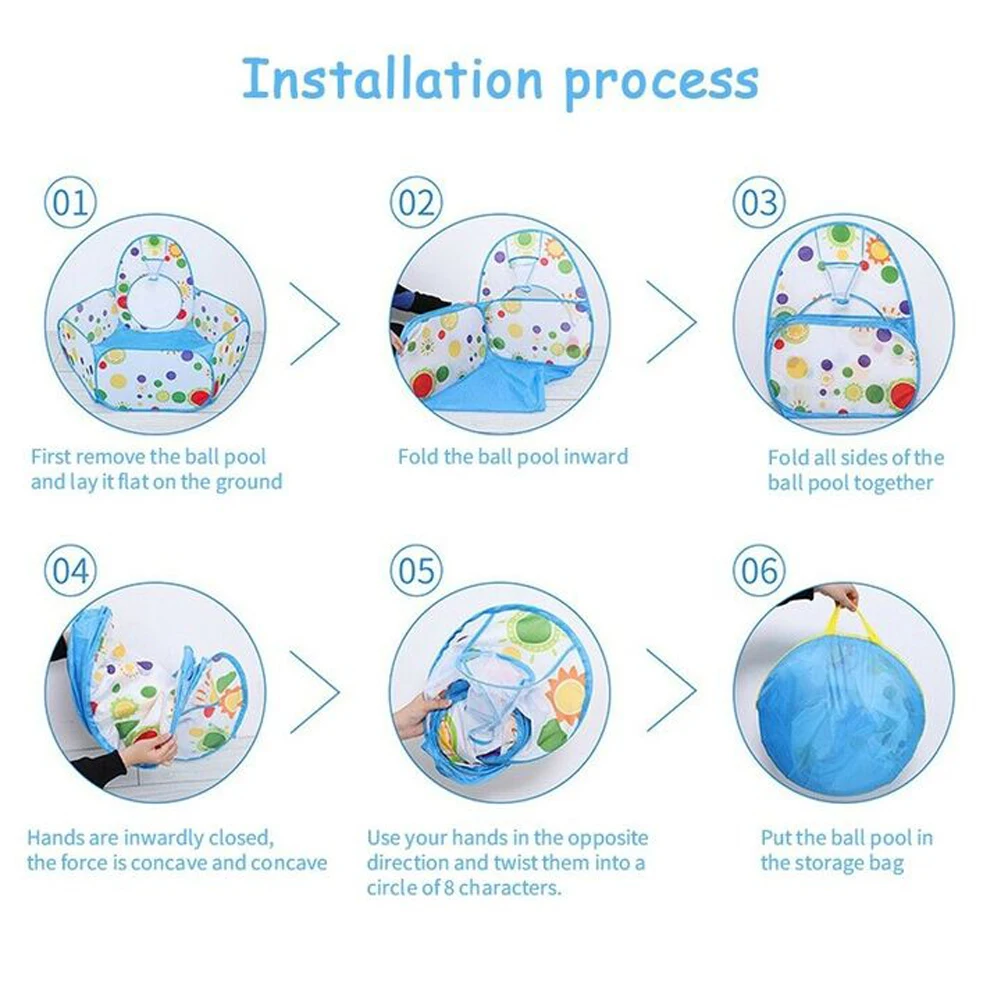 Installation process

01

First remove the ball pool and lay it flat on the ground

02

Fold the ball pool inward

03

Fold all sides of the ball pool together

04

Hands are inwardly closed, the force is concave and concave

05

Use your hands in the opposite direction and twist them into a circle of 8 characters.

06

Put the ball pool in the storage bag