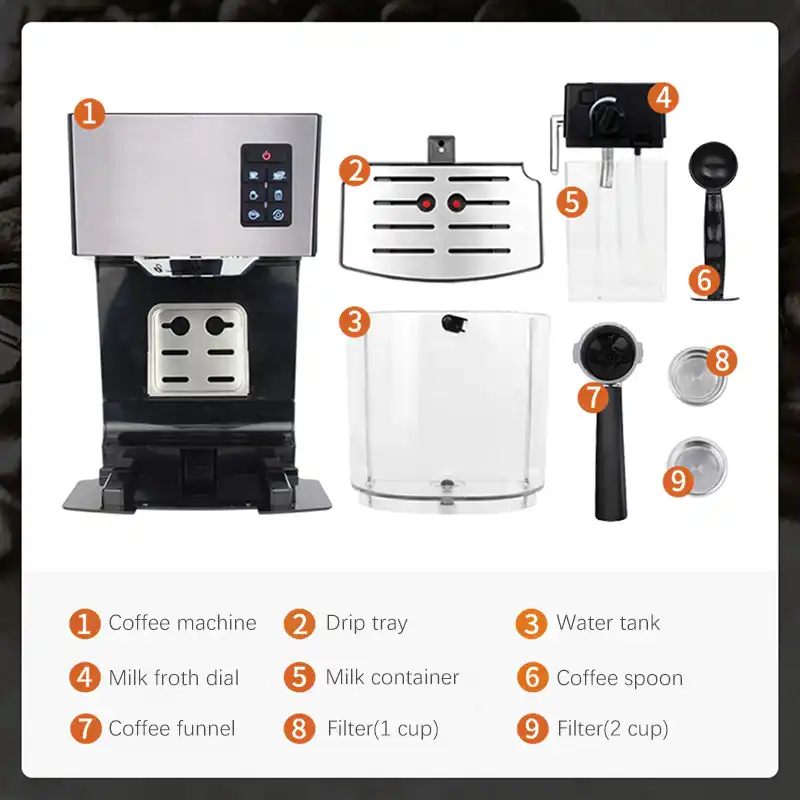 1
2
4
5
6
3
7
8
9

1 Coffee machine
2 Drip tray
3 Water tank
4 Milk froth dial
5 Milk container
6 Coffee spoon
7 Coffee funnel
8 Filter(1 cup)
9 Filter(2 cup)