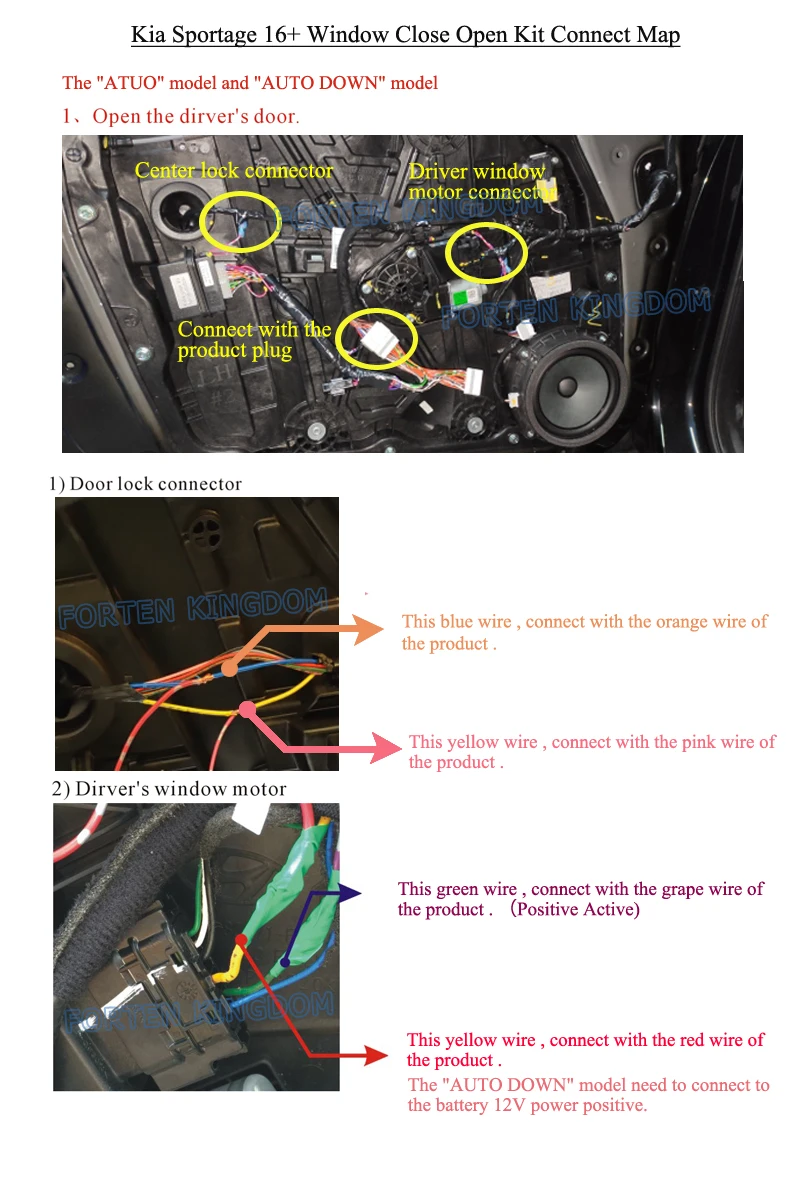 Kia Sportage 16+ Window Close Open Kit Connect Map

The "ATUO" model and "AUTO DOWN" model

1、Open the dirver's door.

Center lock connector

Driver window motor connector

FORTEN KINGDOM

FORTEN KINGDOM

Connect with the product plug

1) Door lock connector

FORTEN KINGDOM

This blue wire , connect with the orange wire of the product .

This yellow wire , connect with the pink wire of the product .

2) Dirver's window motor

This green wire , connect with the grape wire of the product . (Positive Active)

FORTEN KINGDOM

This yellow wire , connect with the red wire of the product .

The "AUTO DOWN" model need to connect to the battery 12V power positive.