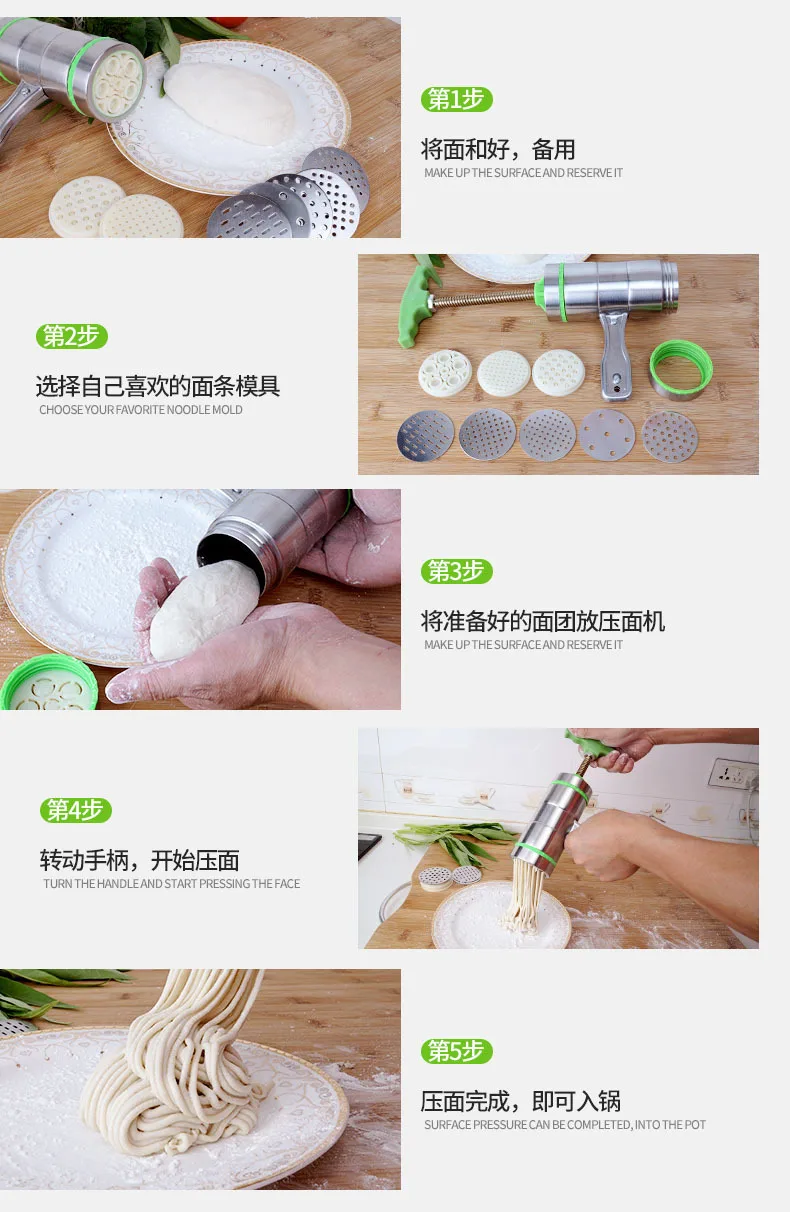 第1步

将面和好，备用

MAKE UP THE SURFACE AND RESERVE IT

第2步

选择自己喜欢的面条模具

CHOOSE YOUR FAVORITE NOODLE MOLD

第3步

将准备好的面团放压面机

MAKE UP THE SURFACE AND RESERVE IT

第4步

转动手柄，开始压面

TURN THE HANDLE AND START PRESSING THE FACE

第5步

压面完成，即可入锅

SURFACE PRESSURE CAN BE COMPLETED, INTO THE POT