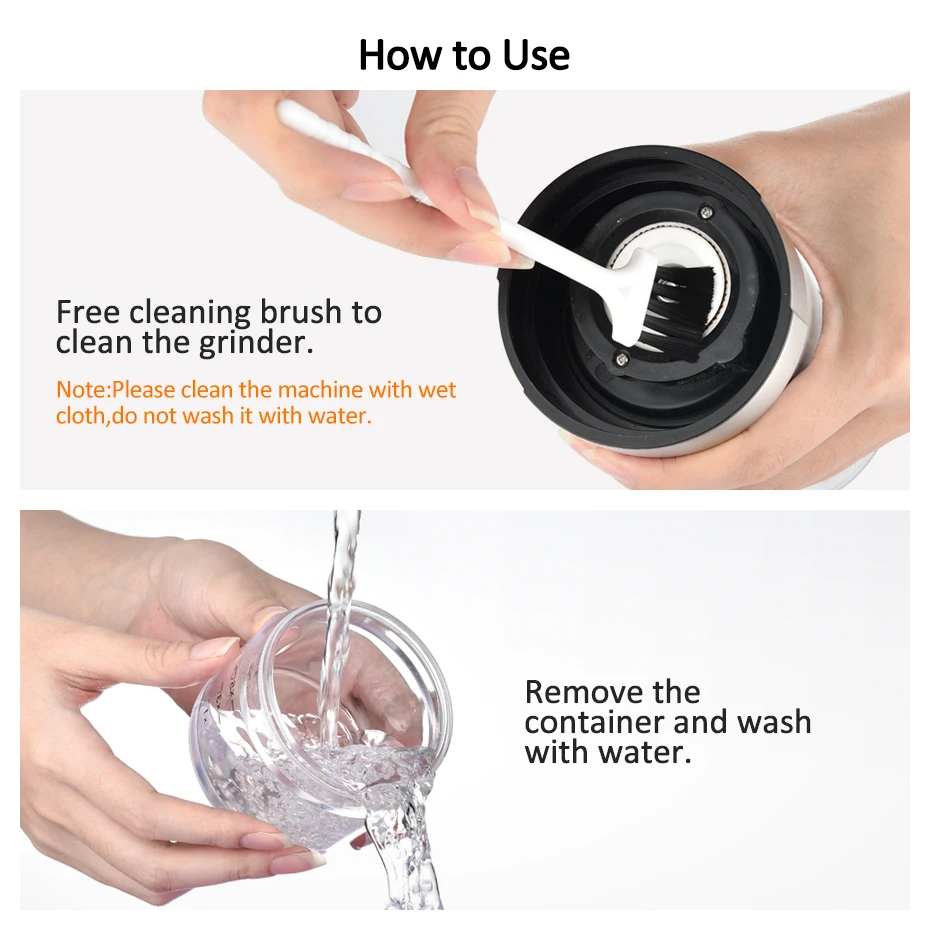 How to Use

Free cleaning brush to clean the grinder.

Note:Please clean the machine with wet cloth,do not wash it with water.

Remove the container and wash with water.