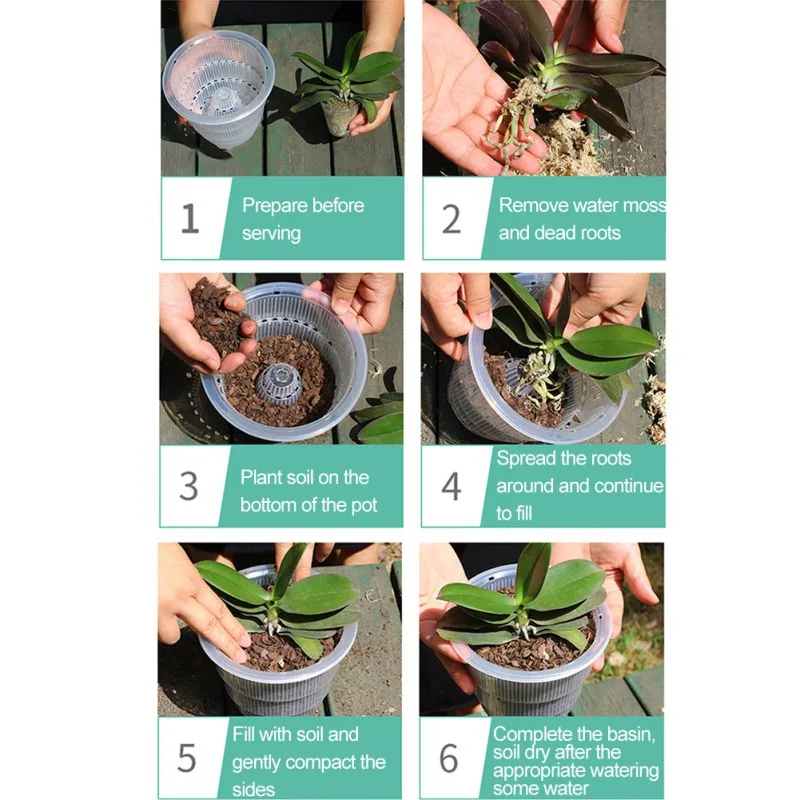 1 Prepare before serving

2 Remove water moss and dead roots

3 Plant soil on the bottom of the pot

4 Spread the roots around and continue to fill

5 Fill with soil and gently compact the sides

6 Complete the basin, soil dry after the appropriate watering some water