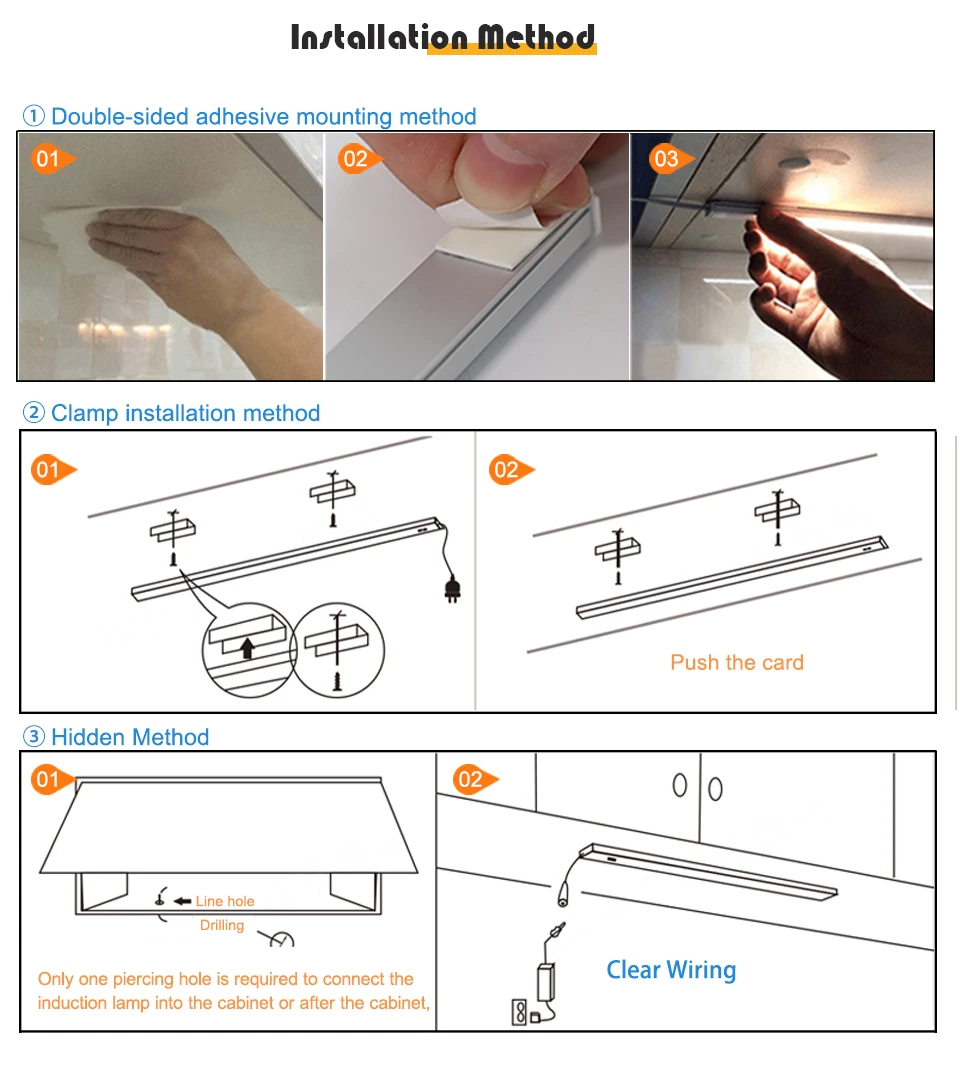 Installation Method

① Double-sided adhesive mounting method

01

02

03

② Clamp installation method

01

02

Push the card

③ Hidden Method

01

Line hole

Drilling

Only one piercing hole is required to connect the induction lamp into the cabinet or after the cabinet,

02

Clear Wiring