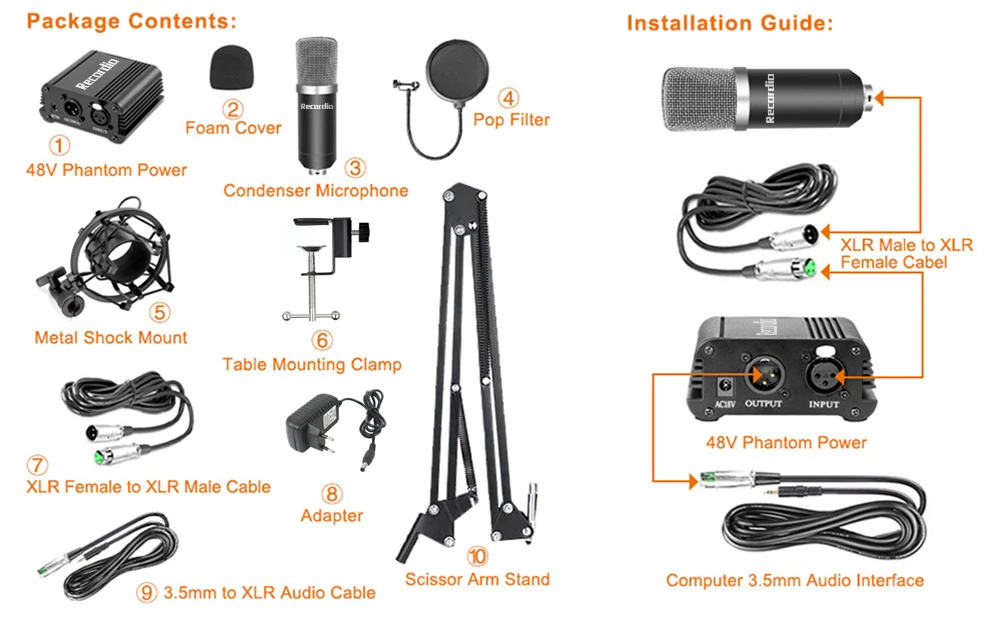 Package Contents:

Recordio

① 48V Phantom Power

② Foam Cover

Recordio

③ Condenser Microphone

④ Pop Filter

⑤ Metal Shock Mount

⑥ Table Mounting Clamp

⑦ XLR Female to XLR Male Cable

⑧ Adapter

⑨ 3.5mm to XLR Audio Cable

⑩ Scissor Arm Stand

Installation Guide:

Recordio

XLR Male to XLR Female Cabel

AC18V OUTPUT INPUT

48V Phantom Power

Computer 3.5mm Audio Interface