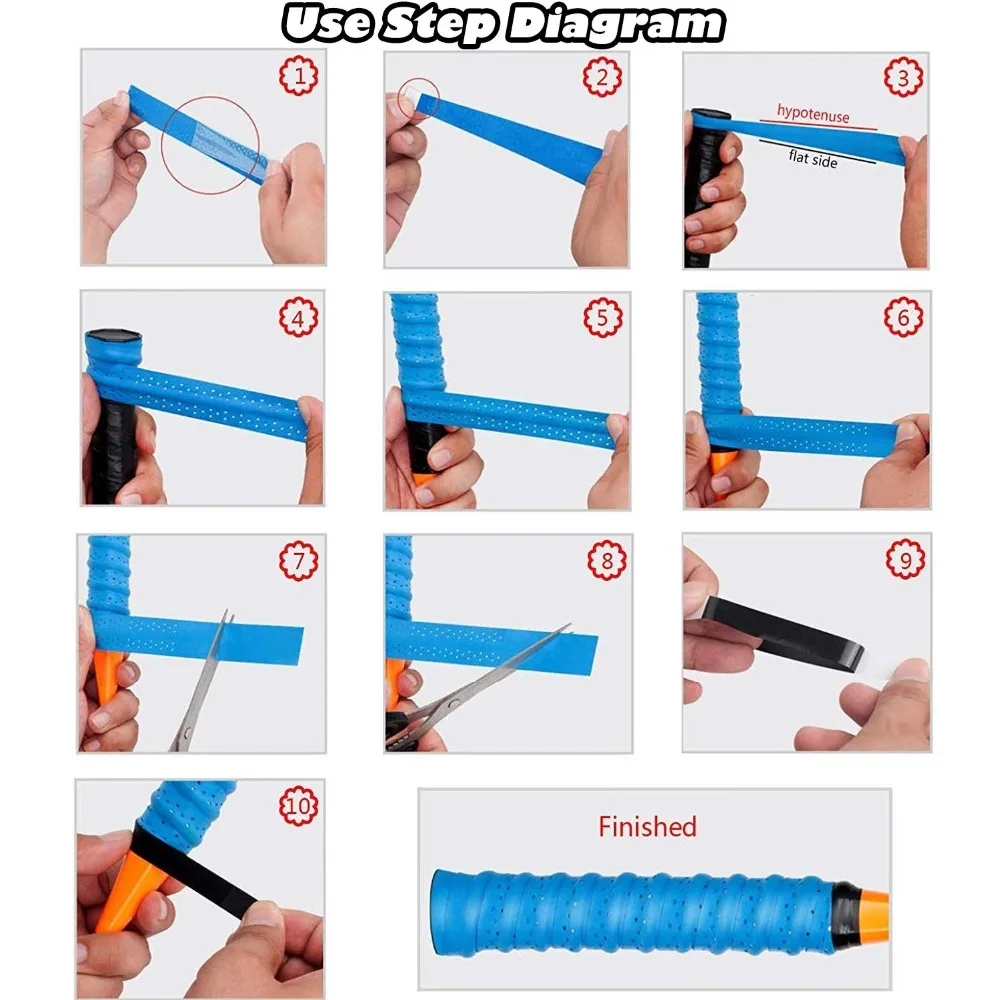 Use Step Diagram

1

2

3

hypotenuse

flat side

4

5

6

7

8

9

10

Finished