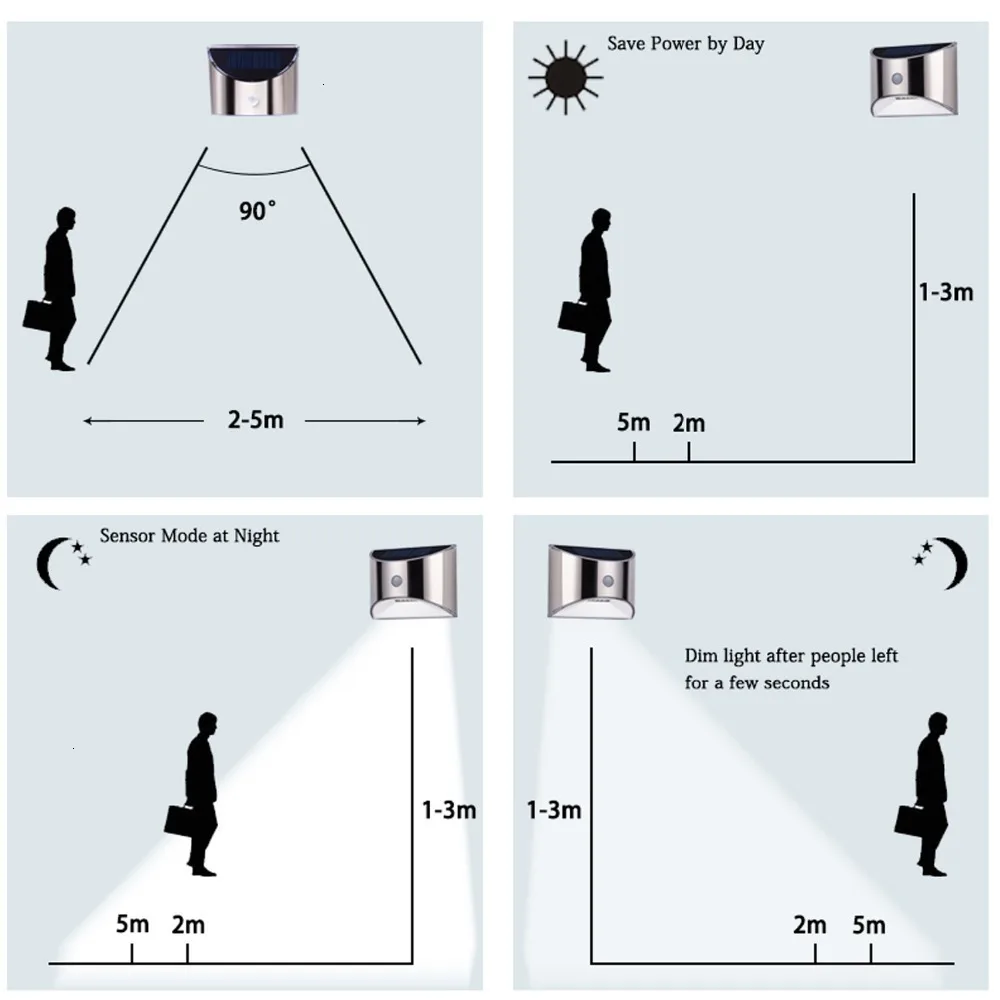 90°

2-5m

Save Power by Day

1-3m

5m 2m

Sensor Mode at Night

1-3m

5m 2m

Dim light after people left for a few seconds

1-3m

2m 5m