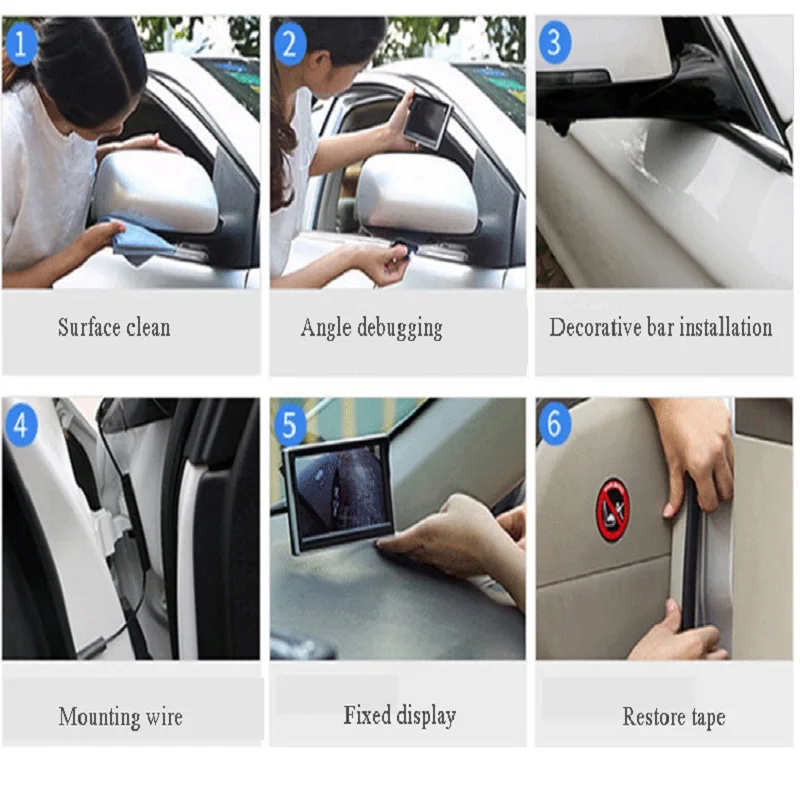 1

Surface clean

2

Angle debugging

3

Decorative bar installation

4

Mounting wire

5

Fixed display

6

Restore tape