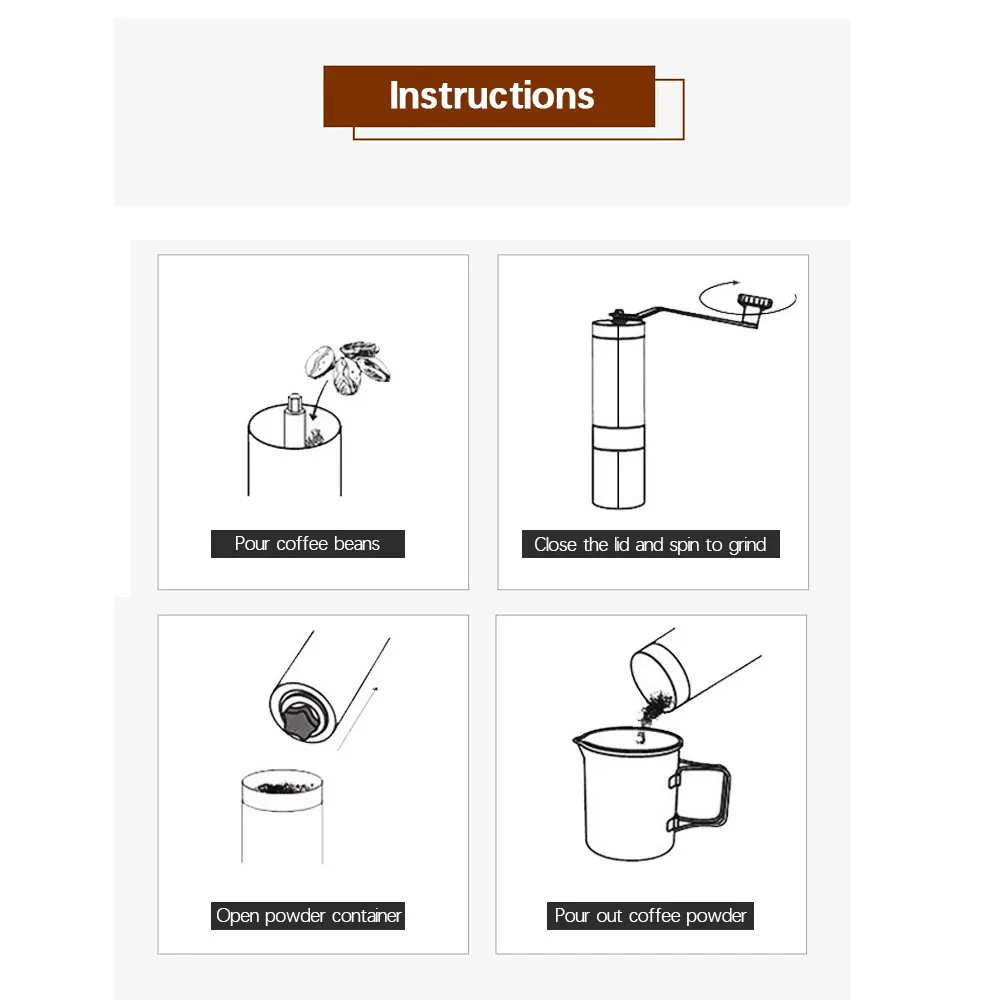 Instructions

Pour coffee beans

Close the lid and spin to grind

Open powder container

Pour out coffee powder