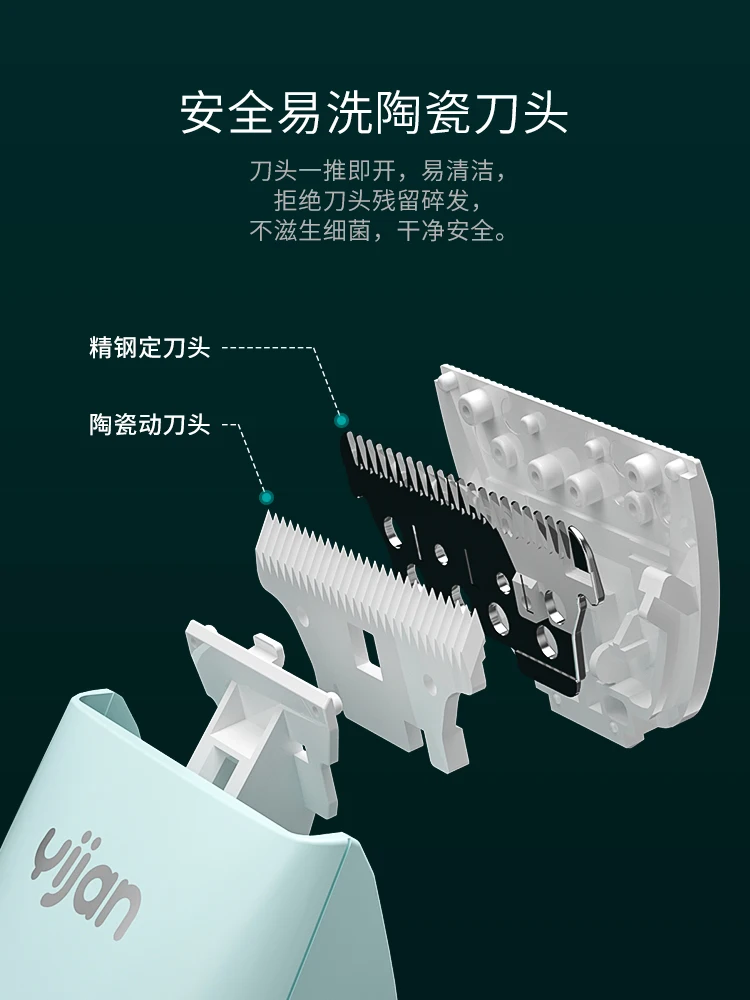 安全易洗陶瓷刀头

刀头一推即开，易清洁，
拒绝刀头残留碎发，
不滋生细菌，干净安全。

精钢定刀头

陶瓷动刀头

yijan