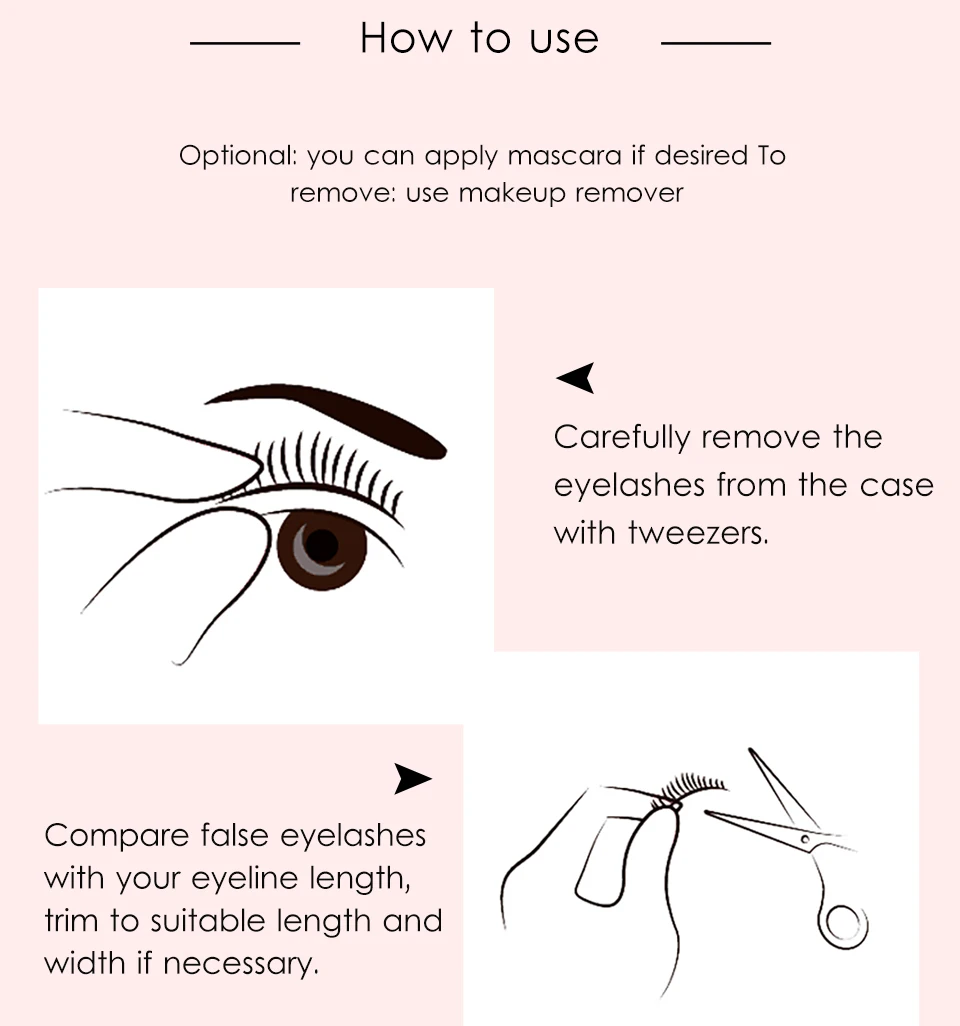 How to use

Optional: you can apply mascara if desired To remove: use makeup remover

Carefully remove the eyelashes from the case with tweezers.

Compare false eyelashes with your eyeline length, trim to suitable length and width if necessary.