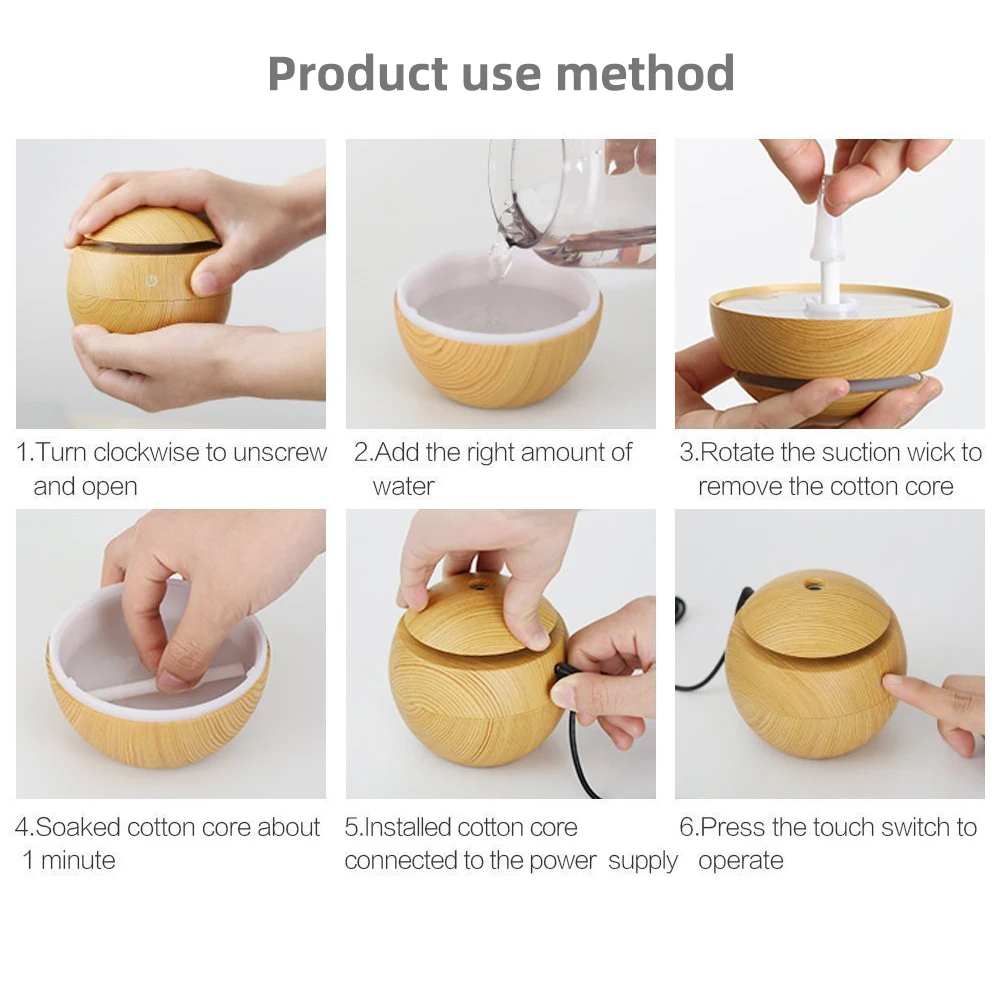 Product use method

1.Turn clockwise to unscrew and open

2.Add the right amount of water

3.Rotate the suction wick to remove the cotton core

4.Soaked cotton core about 1 minute

5.Installed cotton core connected to the power supply

6.Press the touch switch to operate