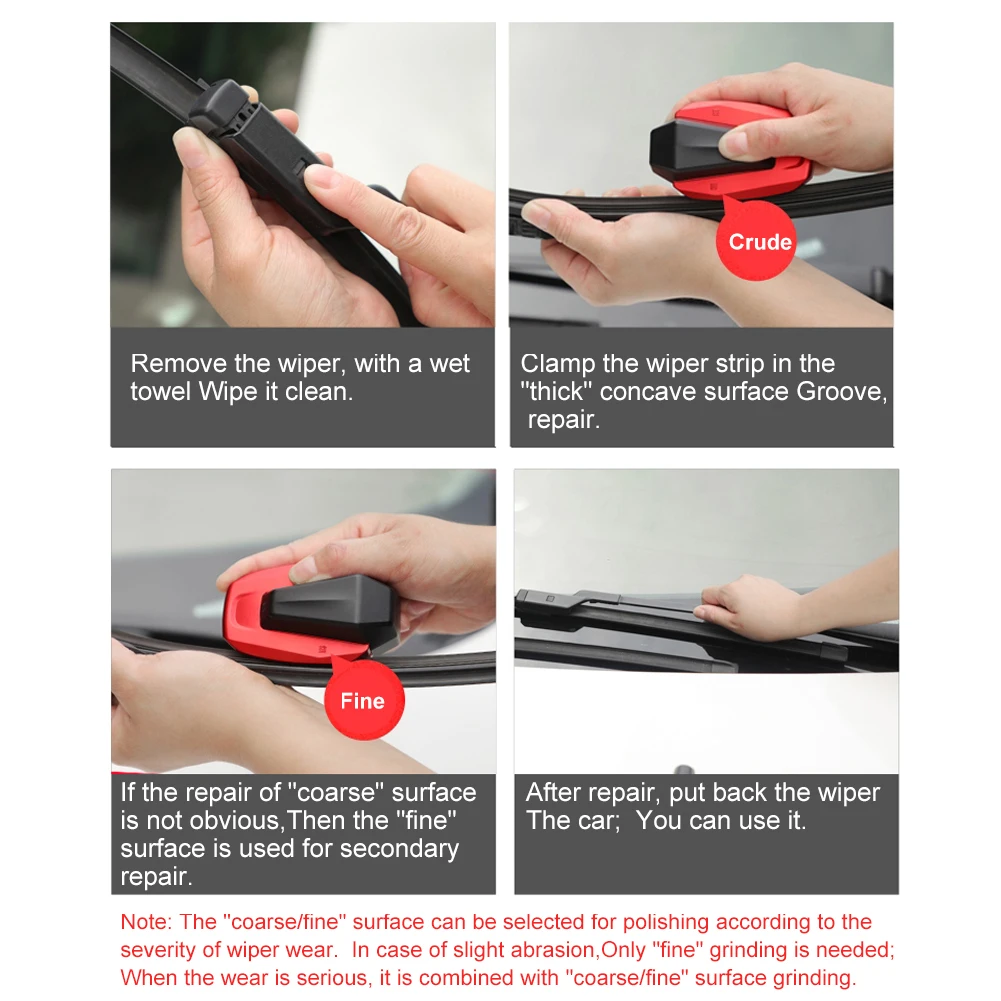 Remove the wiper, with a wet towel Wipe it clean.

Crude

Clamp the wiper strip in the "thick" concave surface Groove, repair.

Fine

If the repair of "coarse" surface is not obvious,Then the "fine" surface is used for secondary repair.

After repair, put back the wiper The car; You can use it.

Note: The "coarse/fine" surface can be selected for polishing according to the severity of wiper wear. In case of slight abrasion,Only "fine" grinding is needed; When the wear is serious, it is combined with "coarse/fine" surface grinding.