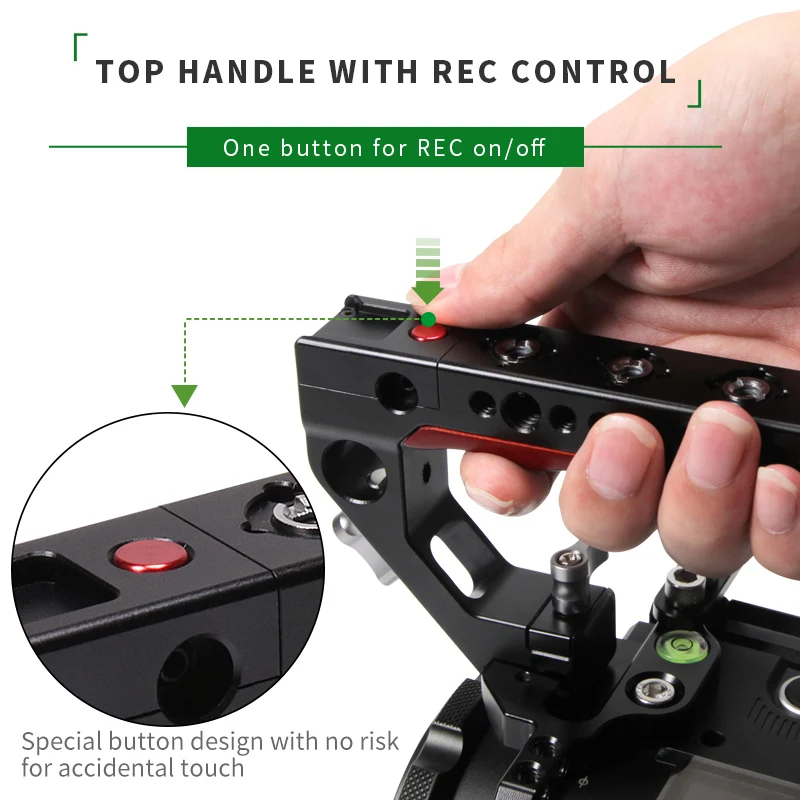 TOP HANDLE WITH REC CONTROL

One button for REC on/off

Special button design with no risk for accidental touch