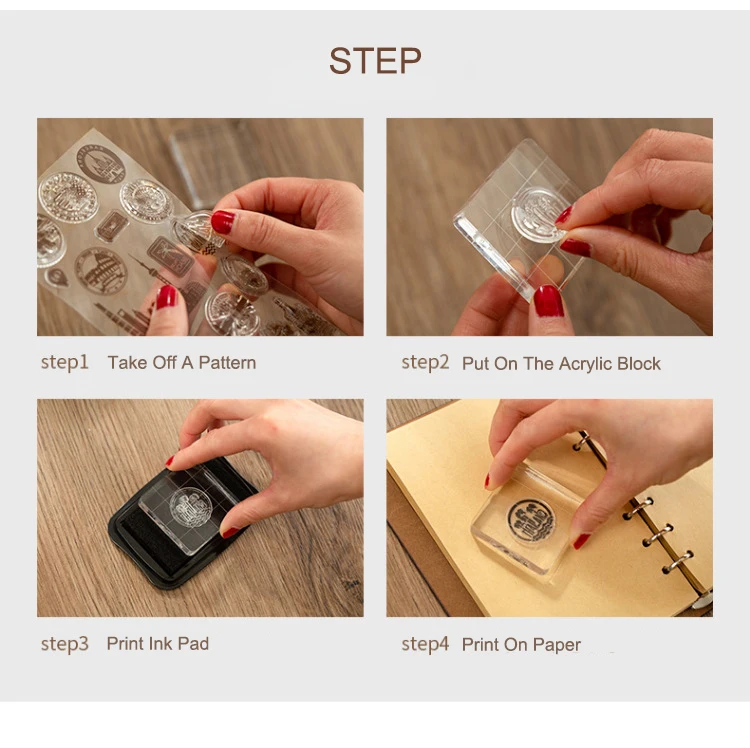 STEP

step1 Take Off A Pattern

step2 Put On The Acrylic Block

step3 Print Ink Pad

step4 Print On Paper