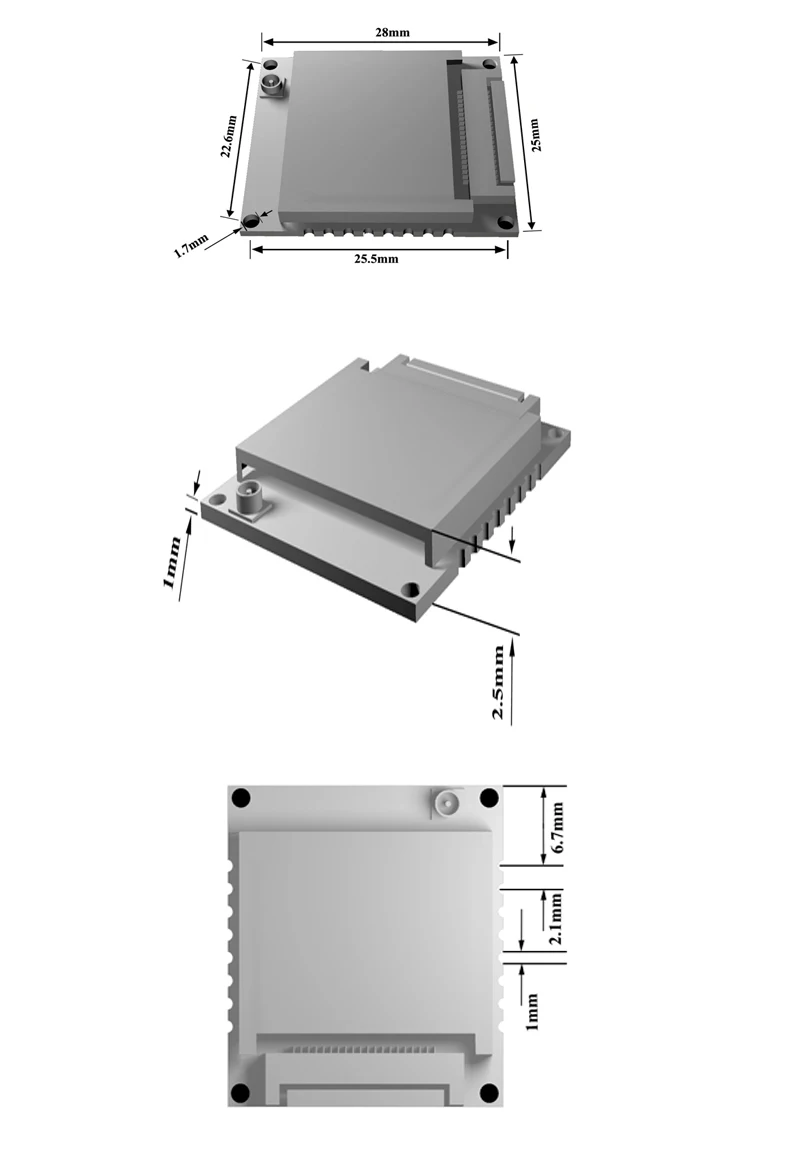 28mm

22.6mm

25mm

1.7mm

25.5mm

1mm

2.5mm

6.7mm

2.1mm

1mm