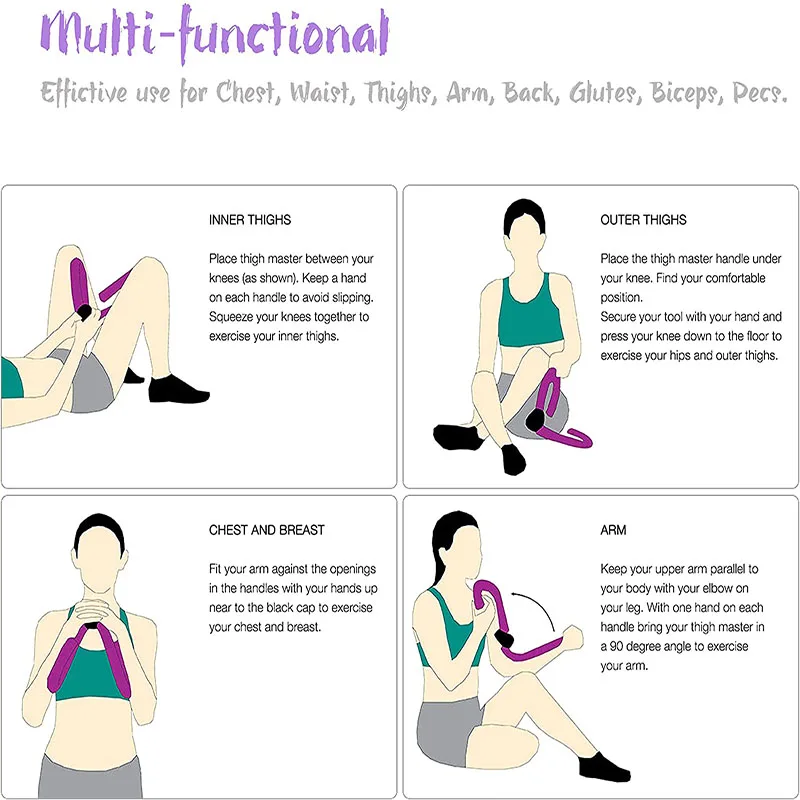 Multi-functional

Effictive use for Chest, Waist, Thighs, Arm, Back, Glutes, Biceps, Pecs.

INNER THIGHS

Place thigh master between your knees (as shown). Keep a hand on each handle to avoid slipping. Squeeze your knees together to exercise your inner thighs.

OUTER THIGHS

Place the thigh master handle under your knee. Find your comfortable position.
Secure your tool with your hand and press your knee down to the floor to exercise your hips and outer thighs.

CHEST AND BREAST

Fit your arm against the openings in the handles with your hands up near to the black cap to exercise your chest and breast.

ARM

Keep your upper arm parallel to your body with your elbow on your leg. With one hand on each handle bring your thigh master in a 90 degree angle to exercise your arm.