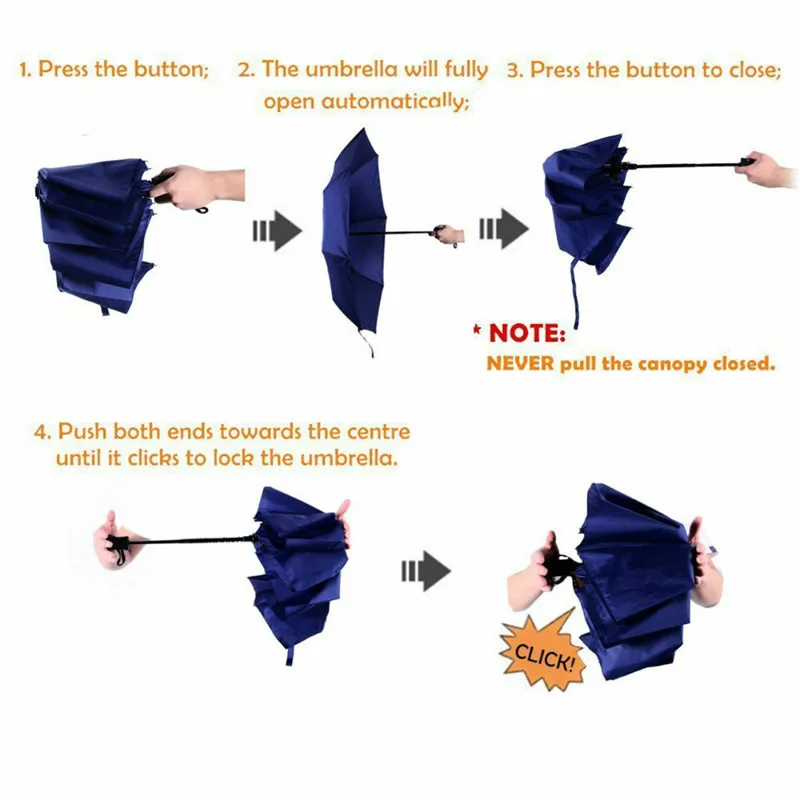 1. Press the button;

2. The umbrella will fully open automatically;

3. Press the button to close;

* NOTE:
NEVER pull the canopy closed.

4. Push both ends towards the centre until it clicks to lock the umbrella.

CLICK!