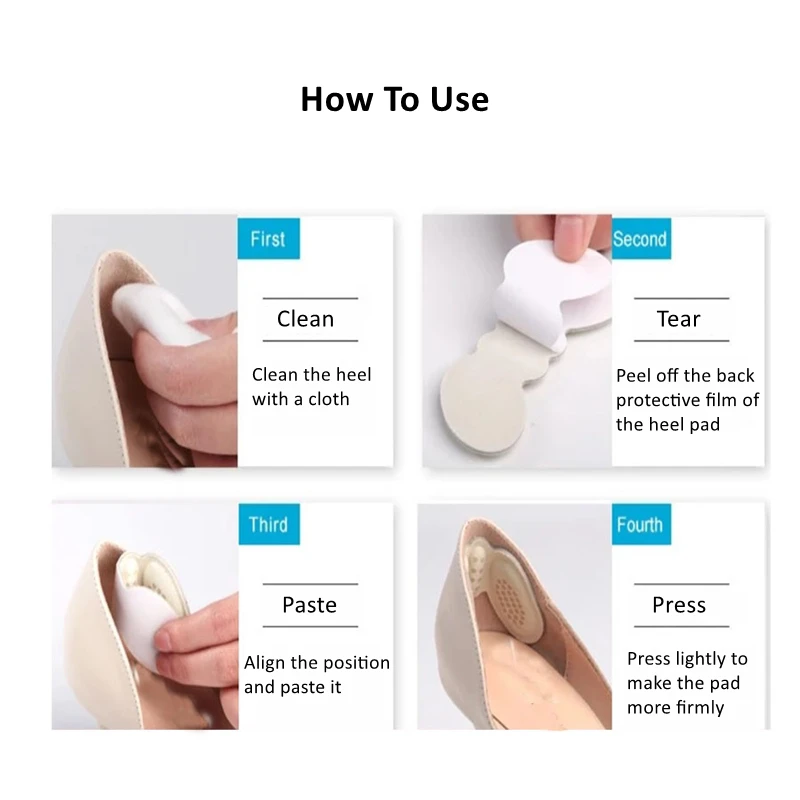 How To Use

First

Clean

Clean the heel with a cloth

Second

Tear

Peel off the back protective film of the heel pad

Third

Paste

Align the position and paste it

Fourth

Press

Press lightly to make the pad more firmly