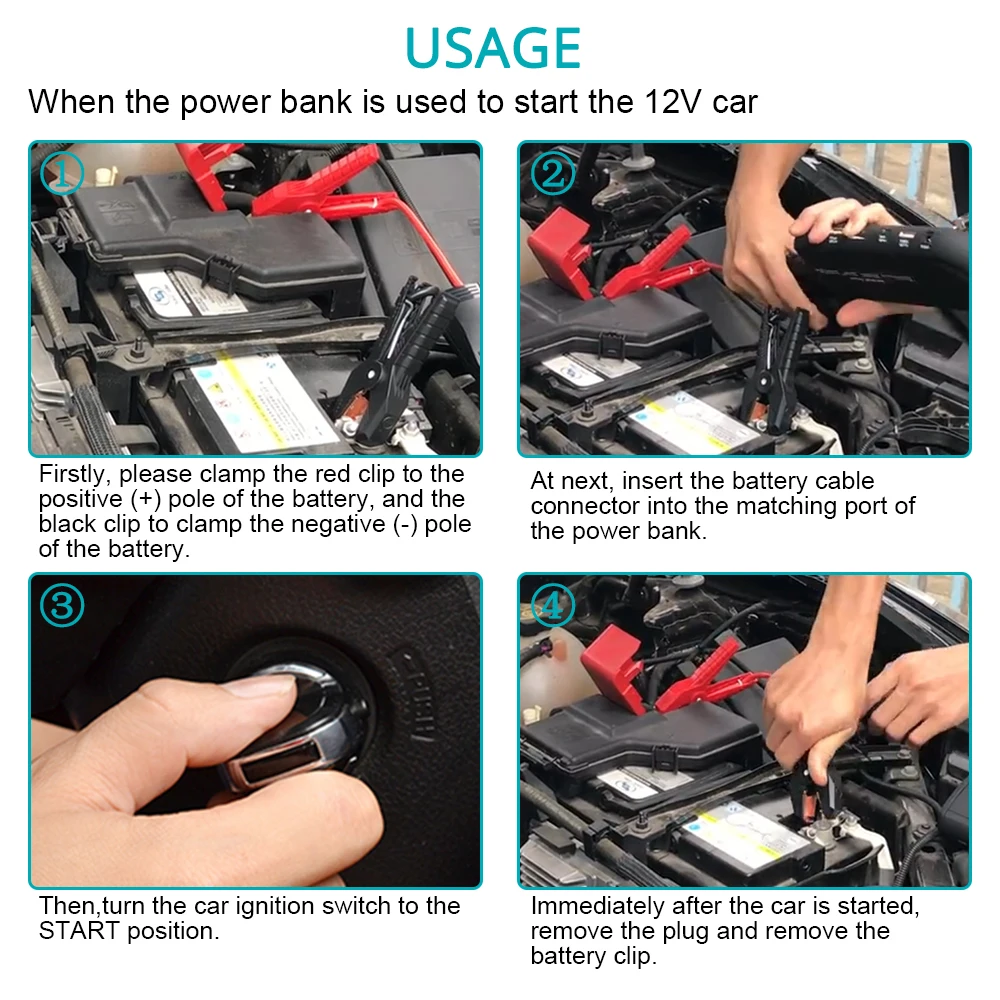 USAGE

When the power bank is used to start the 12V car

①

Firstly, please clamp the red clip to the positive (+) pole of the battery, and the black clip to clamp the negative (-) pole of the battery.

②

At next, insert the battery cable connector into the matching port of the power bank.

③

Then,turn the car ignition switch to the START position.

④

Immediately after the car is started, remove the plug and remove the battery clip.