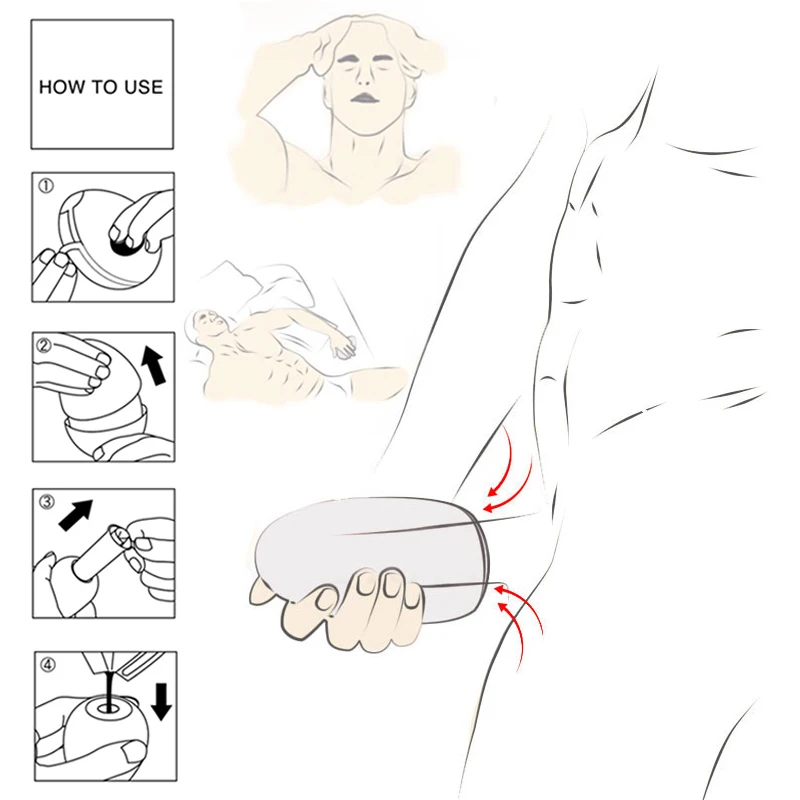 HOW TO USE

①

②

③

④