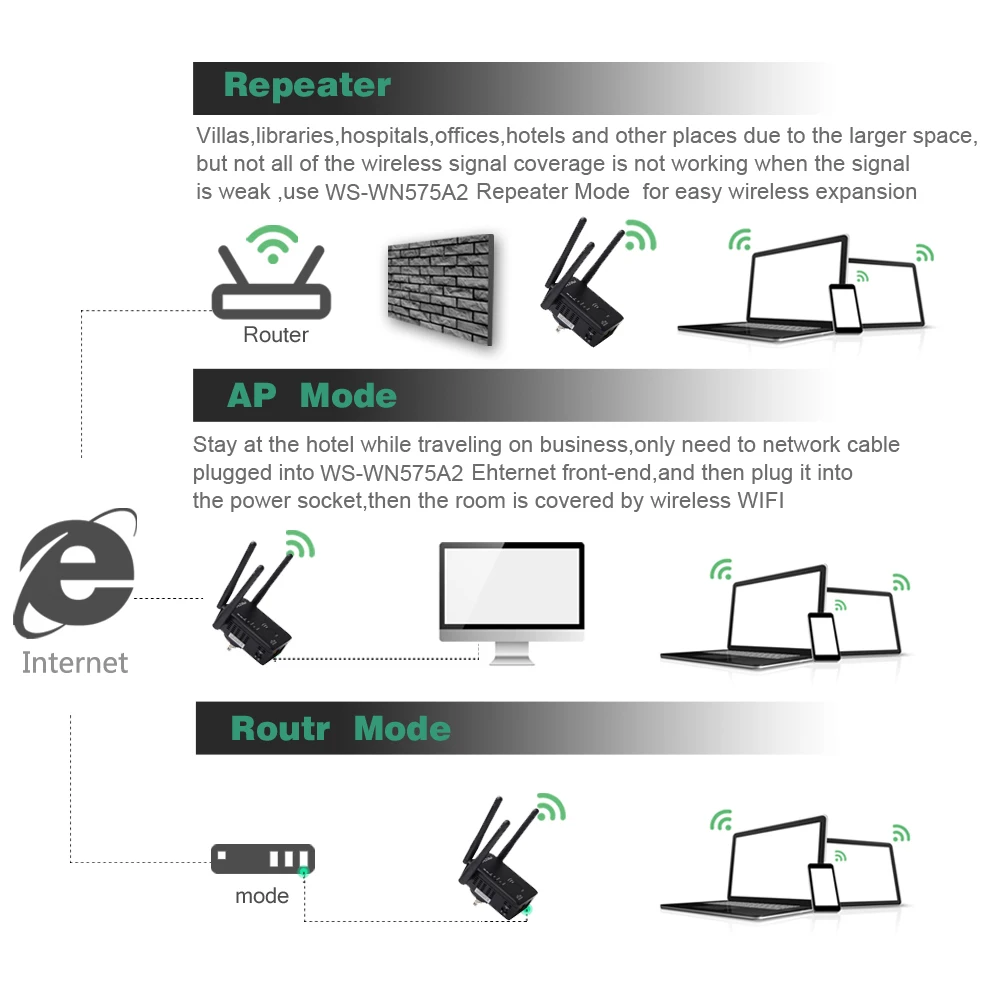 Repeater

Villas,libraries,hospitals,offices,hotels and other places due to the larger space, but not all of the wireless signal coverage is not working when the signal is weak ,use WS-WN575A2 Repeater Mode for easy wireless expansion

Router

AP Mode

Stay at the hotel while traveling on business,only need to network cable plugged into WS-WN575A2 Ehternet front-end,and then plug it into the power socket,then the room is covered by wireless WIFI

Internet

Routr Mode

mode