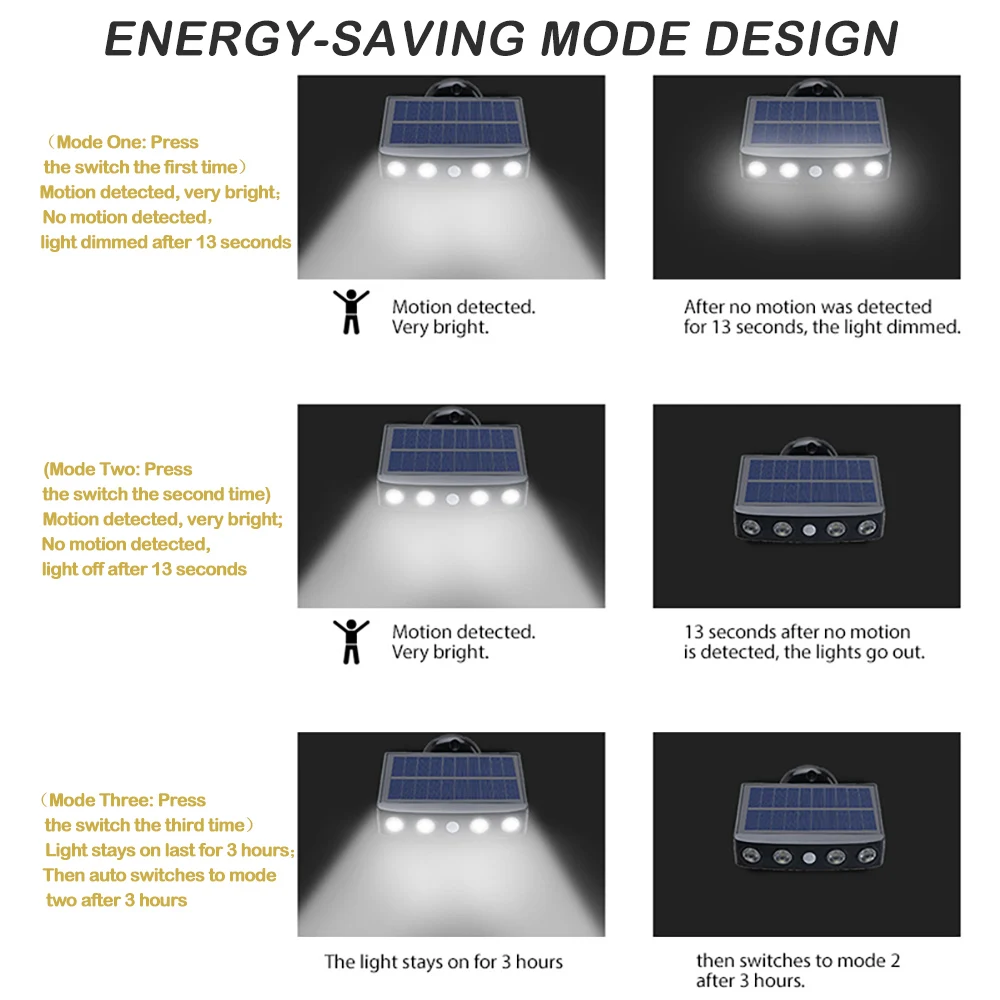 ENERGY-SAVING MODE DESIGN

（Mode One: Press the switch the first time）
Motion detected, very bright;
No motion detected,
light dimmed after 13 seconds

Motion detected.
Very bright.

After no motion was detected for 13 seconds, the light dimmed.

(Mode Two: Press the switch the second time)
Motion detected, very bright;
No motion detected,
light off after 13 seconds

Motion detected.
Very bright.

13 seconds after no motion is detected, the lights go out.

（Mode Three: Press the switch the third time）
Light stays on last for 3 hours;
Then auto switches to mode two after 3 hours

The light stays on for 3 hours

then switches to mode 2 after 3 hours.