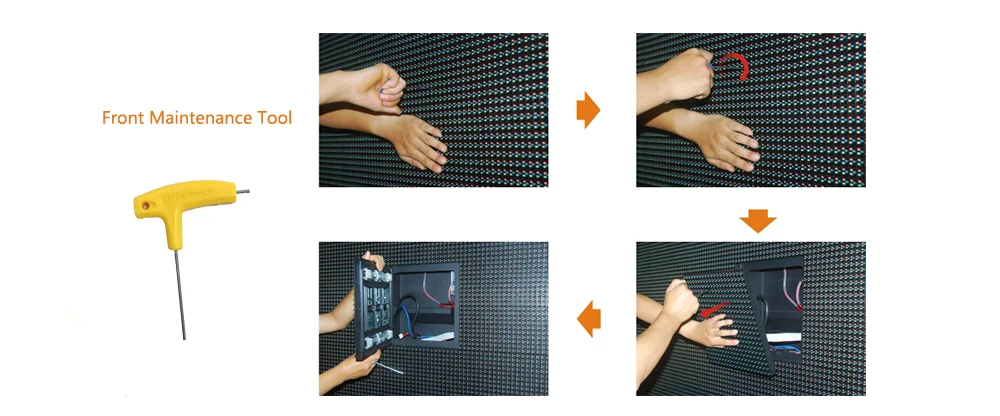 Front Maintenance Tool