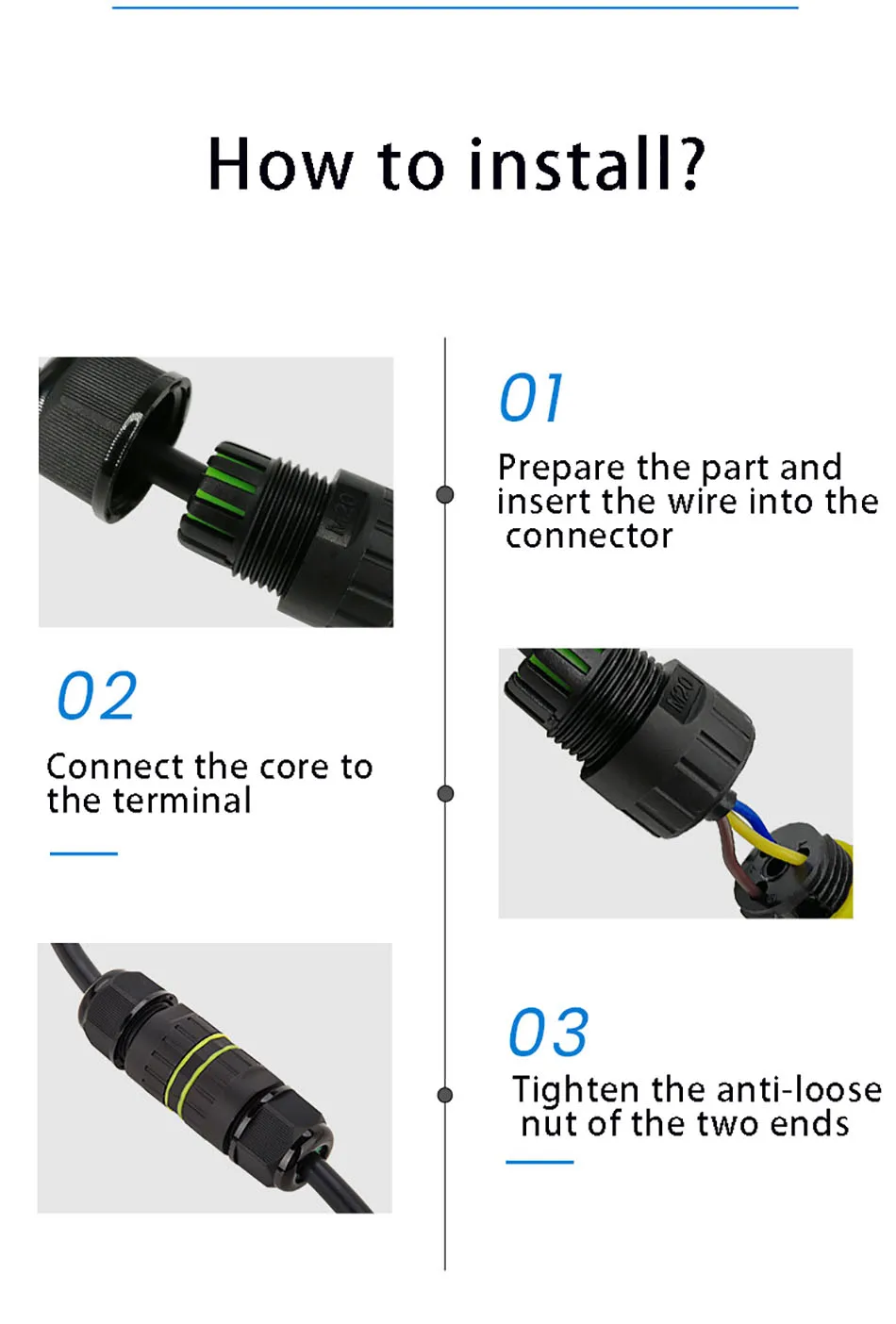 How to install?

01

Prepare the part and insert the wire into the connector

M20

02

Connect the core to the terminal

M20

03

Tighten the anti-loose nut of the two ends