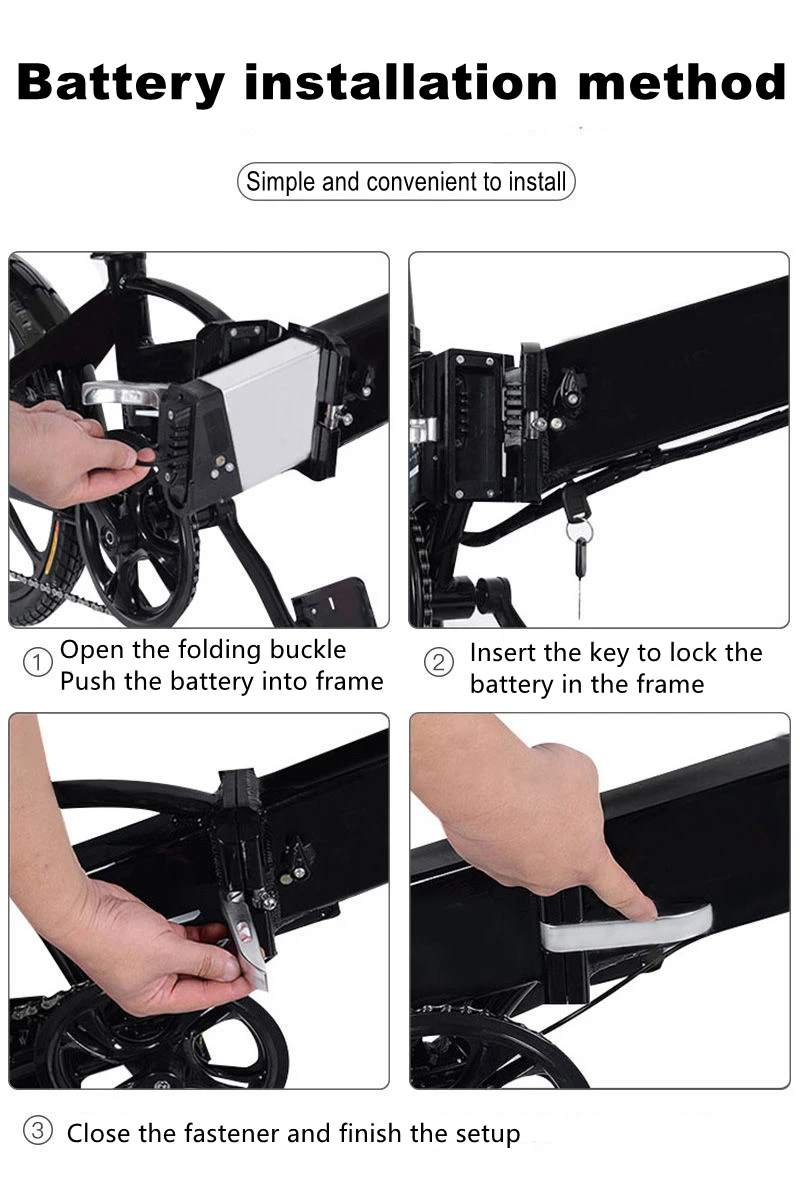 Battery installation method

Simple and convenient to install

① Open the folding buckle
Push the battery into frame

② Insert the key to lock the battery in the frame

③ Close the fastener and finish the setup