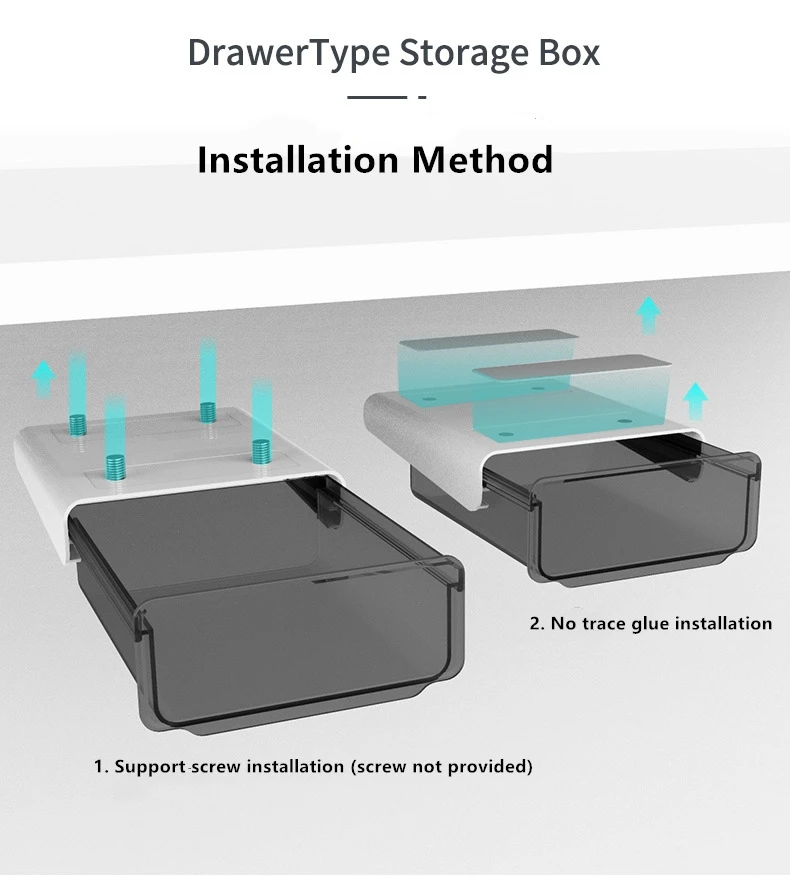 DrawerType Storage Box

Installation Method

2. No trace glue installation

1. Support screw installation (screw not provided)