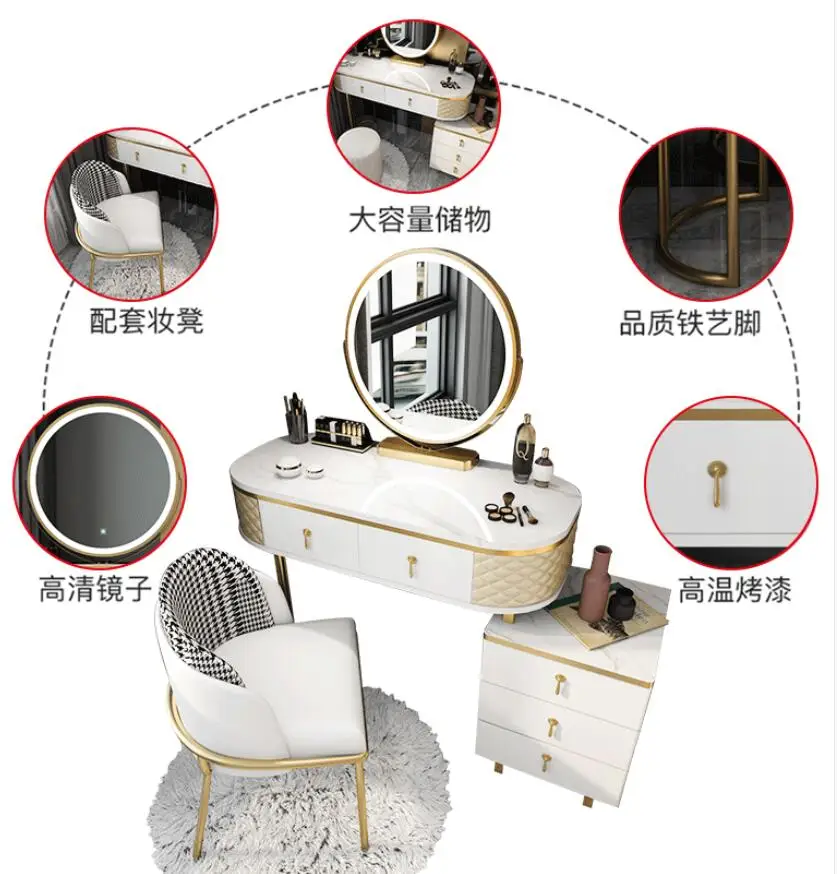 大容量储物

配套妆凳

品质铁艺脚

高清镜子

高温烤漆