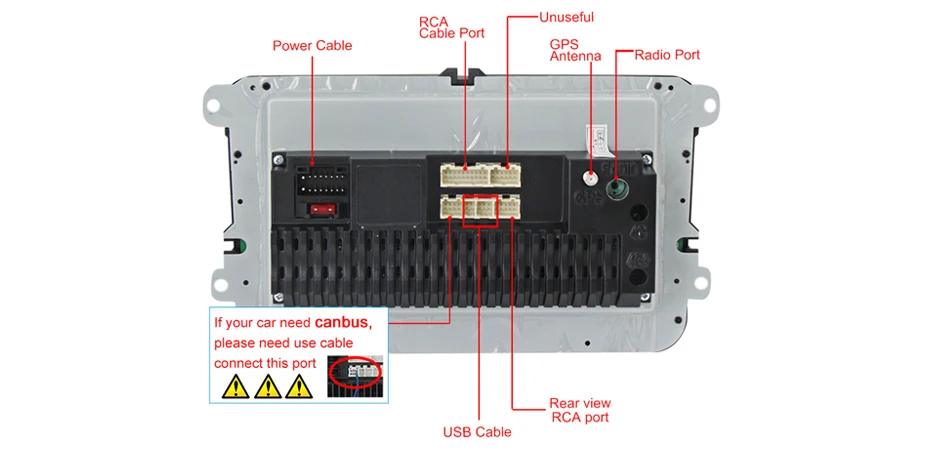 Power Cable

RCA
Cable Port

Unuseful

GPS
Antenna

Radio Port

GPS

If your car need canbus,
please need use cable
connect this port

USB Cable

Rear view
RCA port