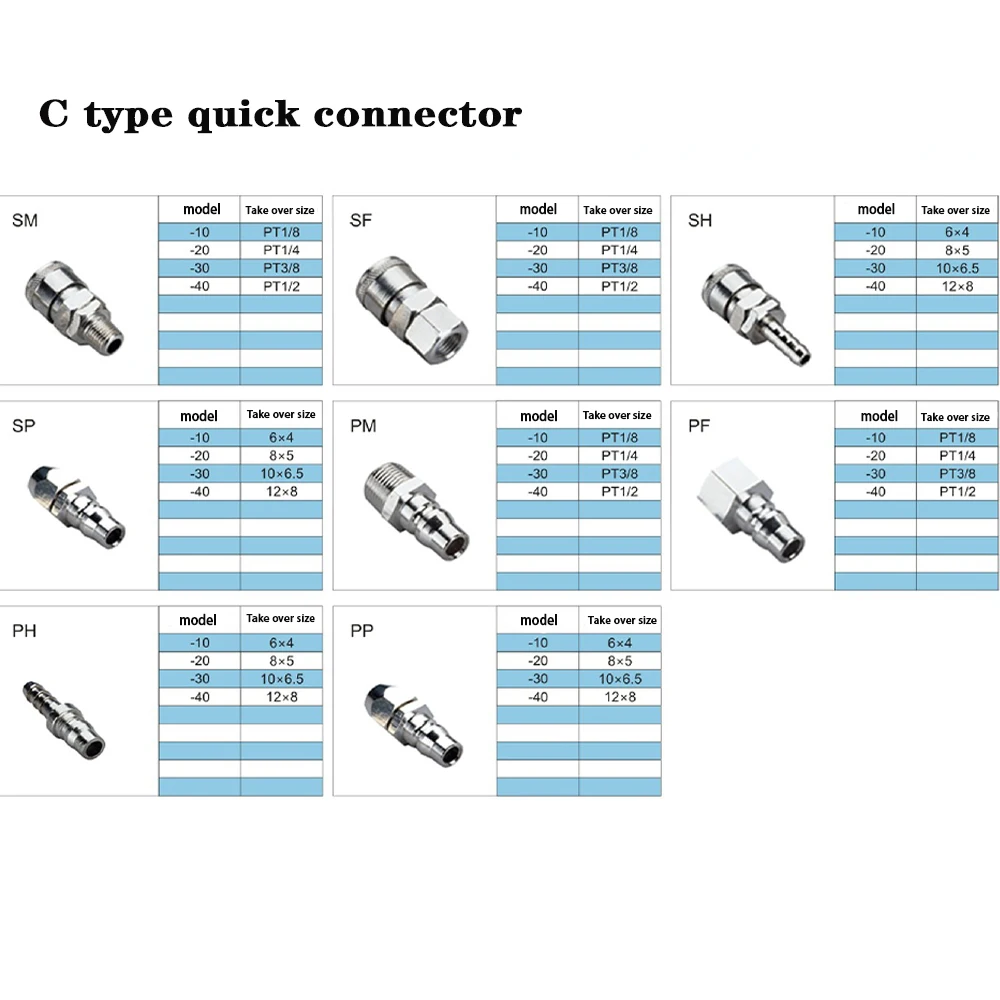 C type quick connector

SM

| model | Take over size |
|---|---|
| -10 | PT1/8 |
| -20 | PT1/4 |
| -30 | PT3/8 |
| -40 | PT1/2 |

SF

| model | Take over size |
|---|---|
| -10 | PT1/8 |
| -20 | PT1/4 |
| -30 | PT3/8 |
| -40 | PT1/2 |

SH

| model | Take over size |
|---|---|
| -10 | 6×4 |
| -20 | 8×5 |
| -30 | 10×6.5 |
| -40 | 12×8 |

SP

| model | Take over size |
|---|---|
| -10 | 6×4 |
| -20 | 8×5 |
| -30 | 10×6.5 |
| -40 | 12×8 |

PM

| model | Take over size |
|---|---|
| -10 | PT1/8 |
| -20 | PT1/4 |
| -30 | PT3/8 |
| -40 | PT1/2 |

PF

| model | Take over size |
|---|---|
| -10 | PT1/8 |
| -20 | PT1/4 |
| -30 | PT3/8 |
| -40 | PT1/2 |

PH

| model | Take over size |
|---|---|
| -10 | 6×4 |
| -20 | 8×5 |
| -30 | 10×6.5 |
| -40 | 12×8 |

PP

| model | Take over size |
|---|---|
| -10 | 6×4 |
| -20 | 8×5 |
| -30 | 10×6.5 |
| -40 | 12×8 |