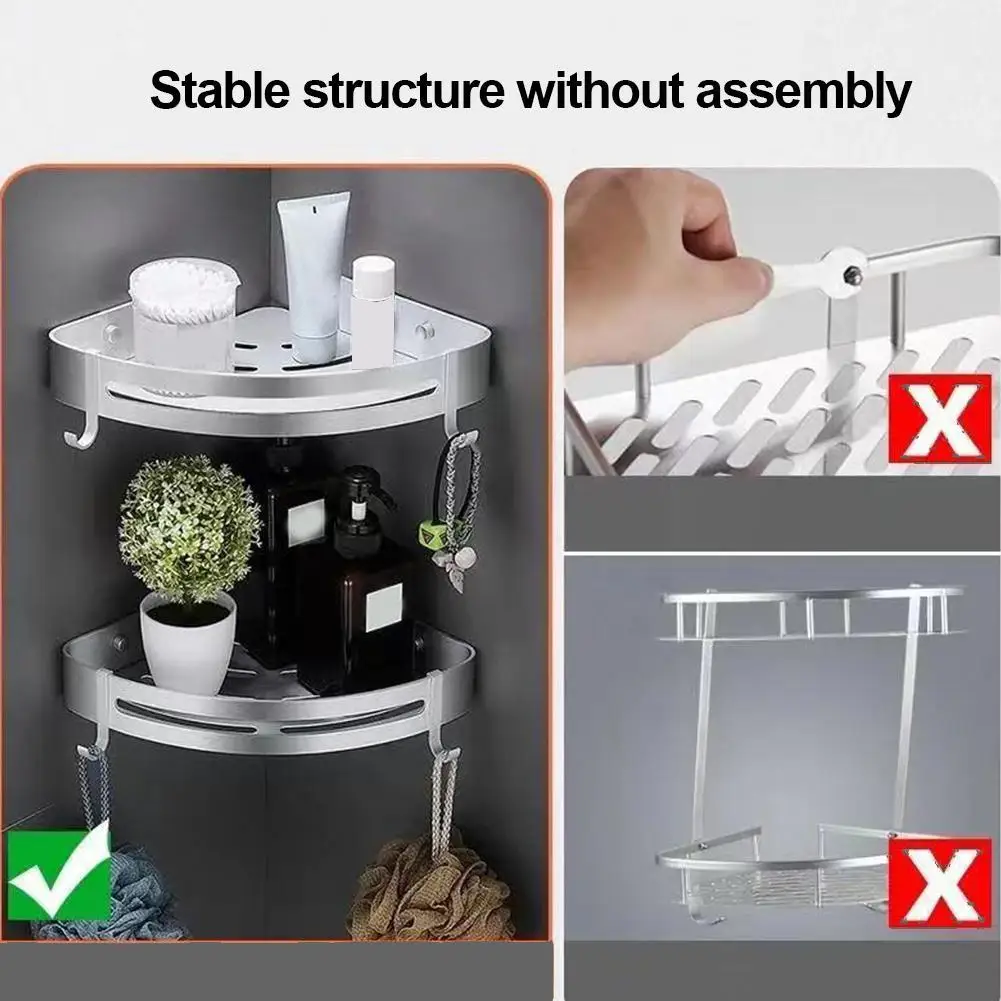 Stable structure without assembly

X

X