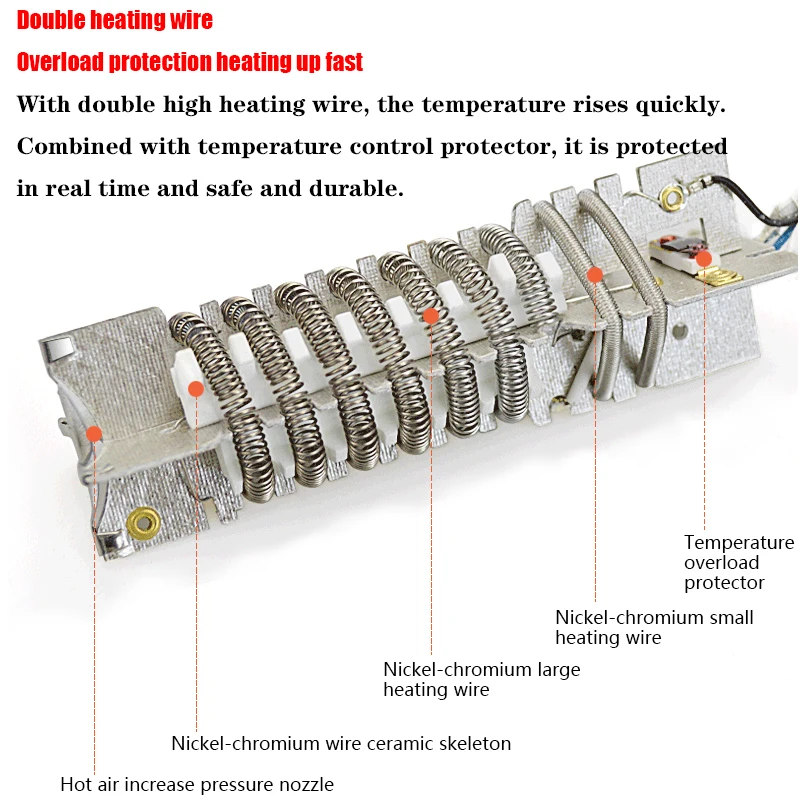 Double heating wire

Overload protection heating up fast

With double high heating wire, the temperature rises quickly. Combined with temperature control protector, it is protected in real time and safe and durable.

Temperature overload protector

Nickel-chromium small heating wire

Nickel-chromium large heating wire

Nickel-chromium wire ceramic skeleton

Hot air increase pressure nozzle