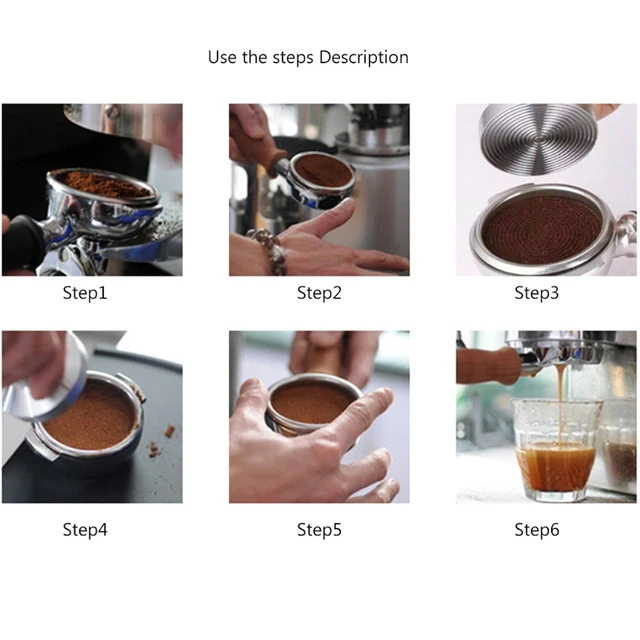 Use the steps Description

Step1

Step2

Step3

Step4

Step5

Step6