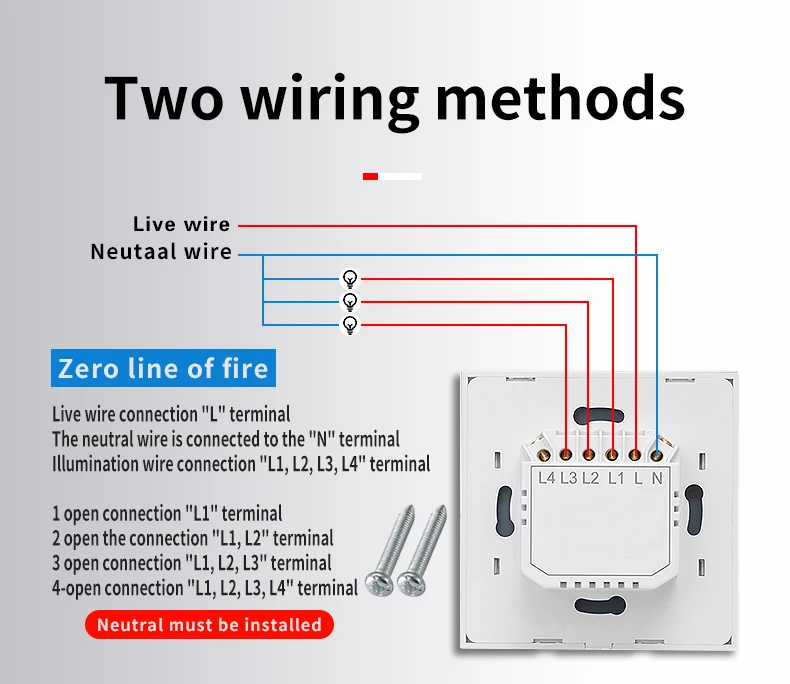 Two wiring methods

Live wire
Neutaal wire

Zero line of fire

Live wire connection "L" terminal
The neutral wire is connected to the "N" terminal
Illumination wire connection "L1, L2, L3, L4" terminal

1 open connection "L1" terminal
2 open the connection "L1, L2" terminal
3 open connection "L1, L2, L3" terminal
4-open connection "L1, L2, L3, L4" terminal

Neutral must be installed

L4 L3 L2 L1 L N