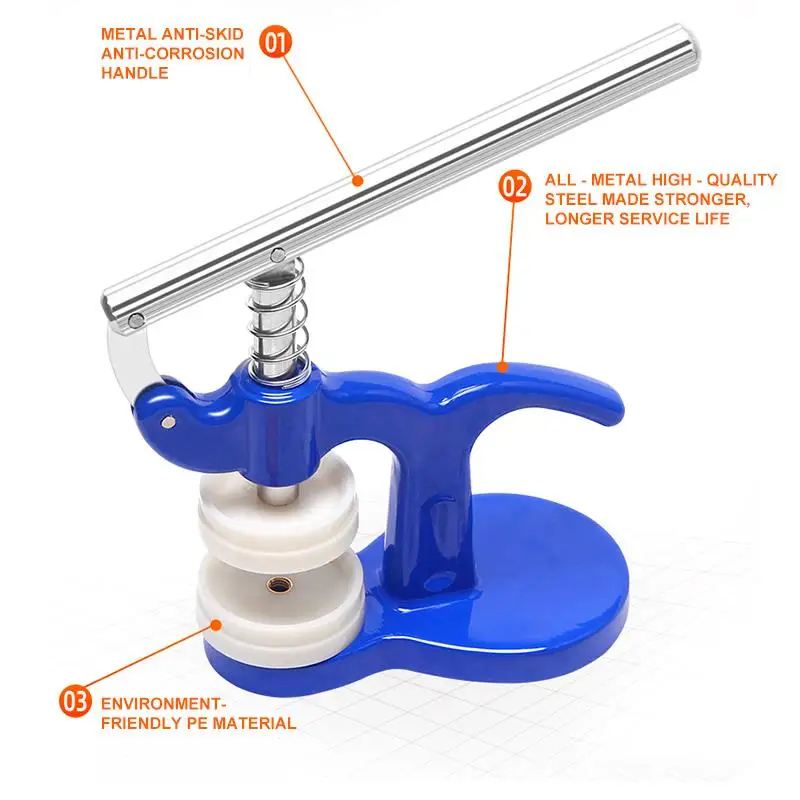 METAL ANTI-SKID ANTI-CORROSION HANDLE

01

02

ALL - METAL HIGH - QUALITY STEEL MADE STRONGER, LONGER SERVICE LIFE

03

ENVIRONMENT-FRIENDLY PE MATERIAL