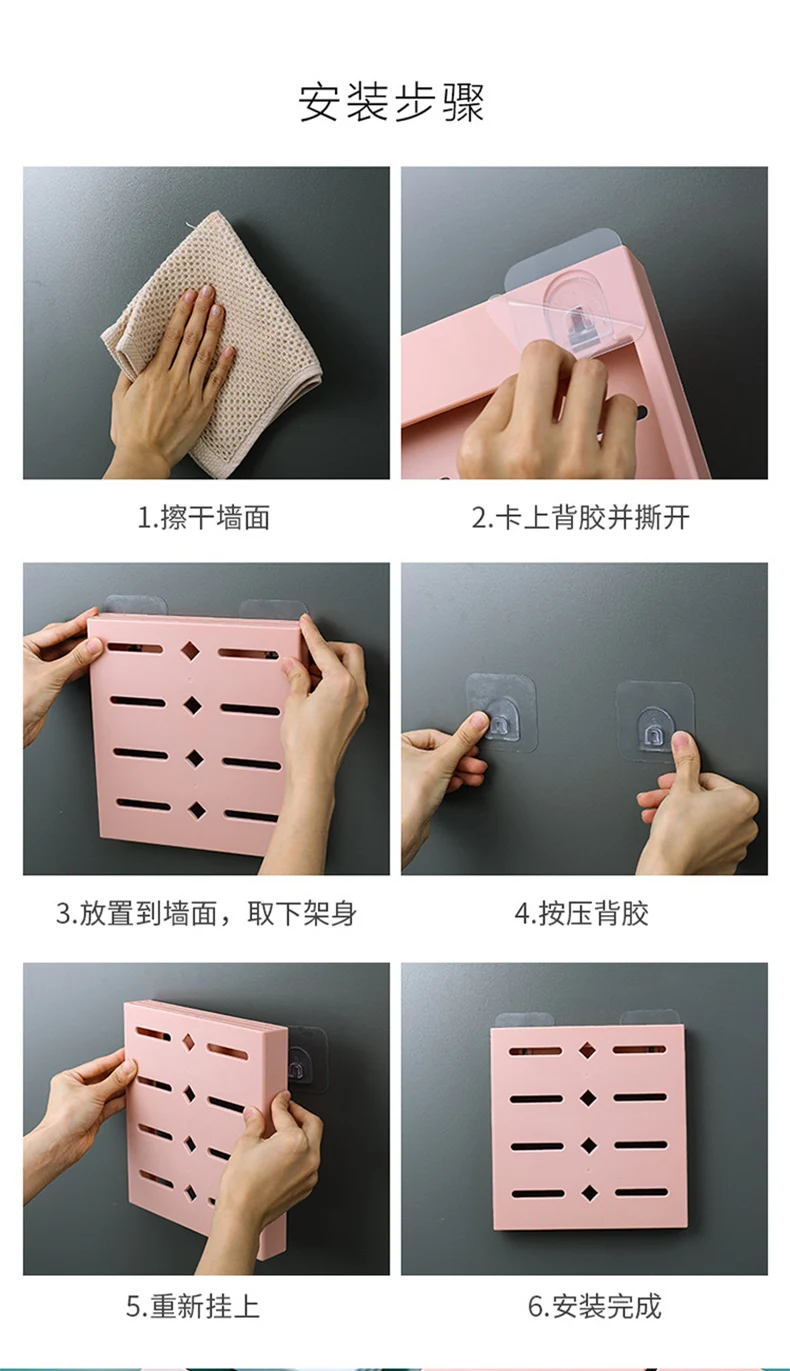 安装步骤

1.擦干墙面

2.卡上背胶并撕开

3.放置到墙面，取下架身

4.按压背胶

5.重新挂上

6.安装完成