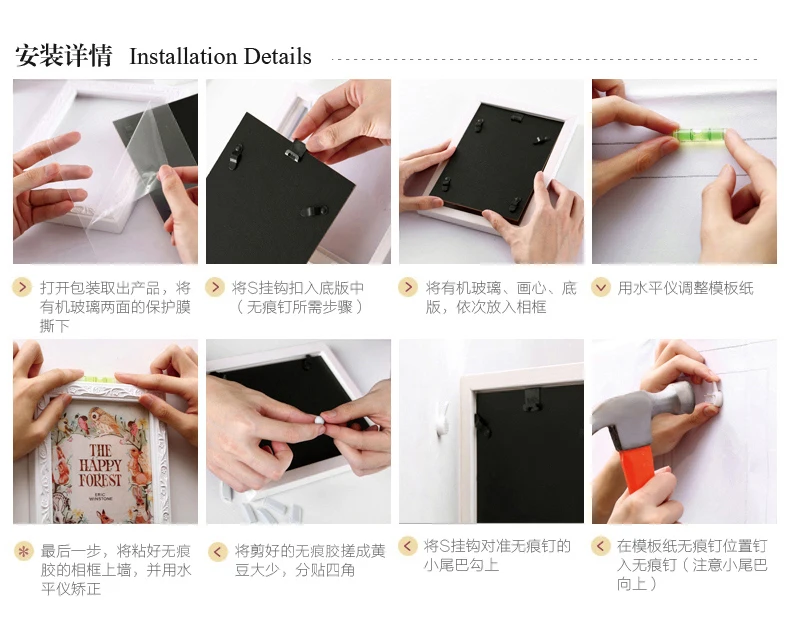 安装详情 Installation Details

打开包装取出产品，将有机玻璃两面的保护膜撕下

将S挂钩扣入底版中（无痕钉所需步骤）

将有机玻璃、画心、底版，依次放入相框

用水平仪调整模板纸

THE HAPPY FOREST
ERIC WINSTONE

最后一步，将粘好无痕胶的相框上墙，并用水平仪矫正

将剪好的无痕胶搓成黄豆大少，分贴四角

将S挂钩对准无痕钉的小尾巴勾上

在模板纸无痕钉位置钉入无痕钉（注意小尾巴向上）