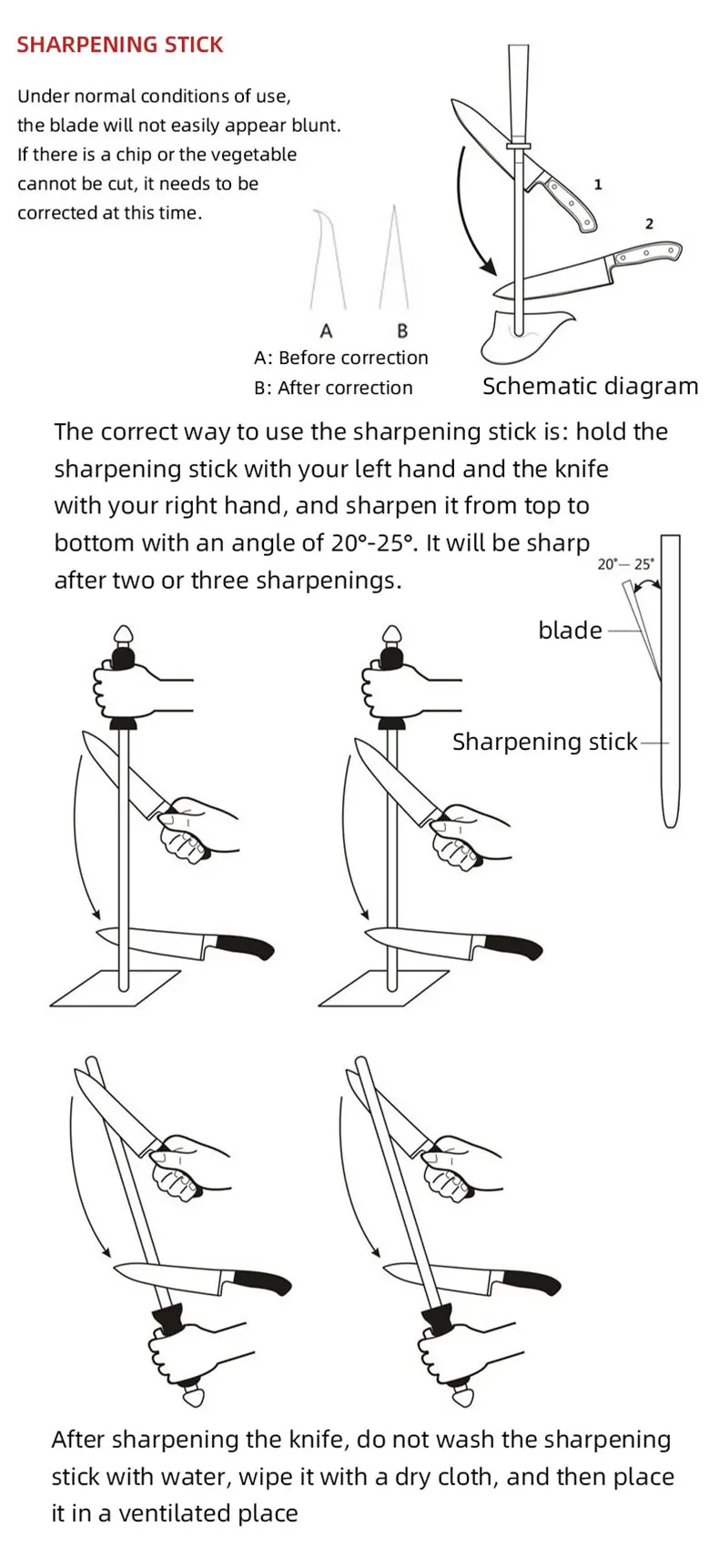 SHARPENING STICK

Under normal conditions of use, the blade will not easily appear blunt. If there is a chip or the vegetable cannot be cut, it needs to be corrected at this time.

1

2

A B

A: Before correction

B: After correction

Schematic diagram

The correct way to use the sharpening stick is: hold the sharpening stick with your left hand and the knife with your right hand, and sharpen it from top to bottom with an angle of 20°-25°. It will be sharp after two or three sharpenings.

20°— 25°

blade

Sharpening stick

After sharpening the knife, do not wash the sharpening stick with water, wipe it with a dry cloth, and then place it in a ventilated place