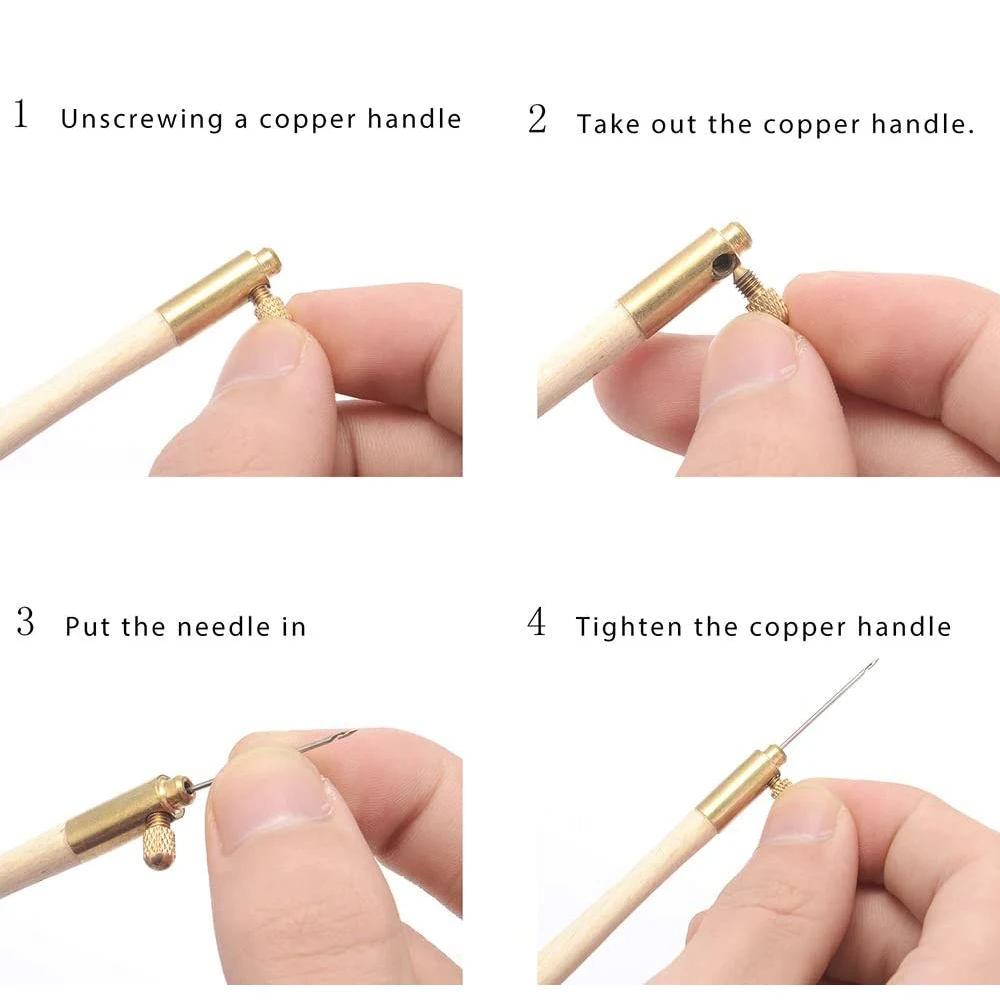 1 Unscrewing a copper handle

2 Take out the copper handle.

3 Put the needle in

4 Tighten the copper handle