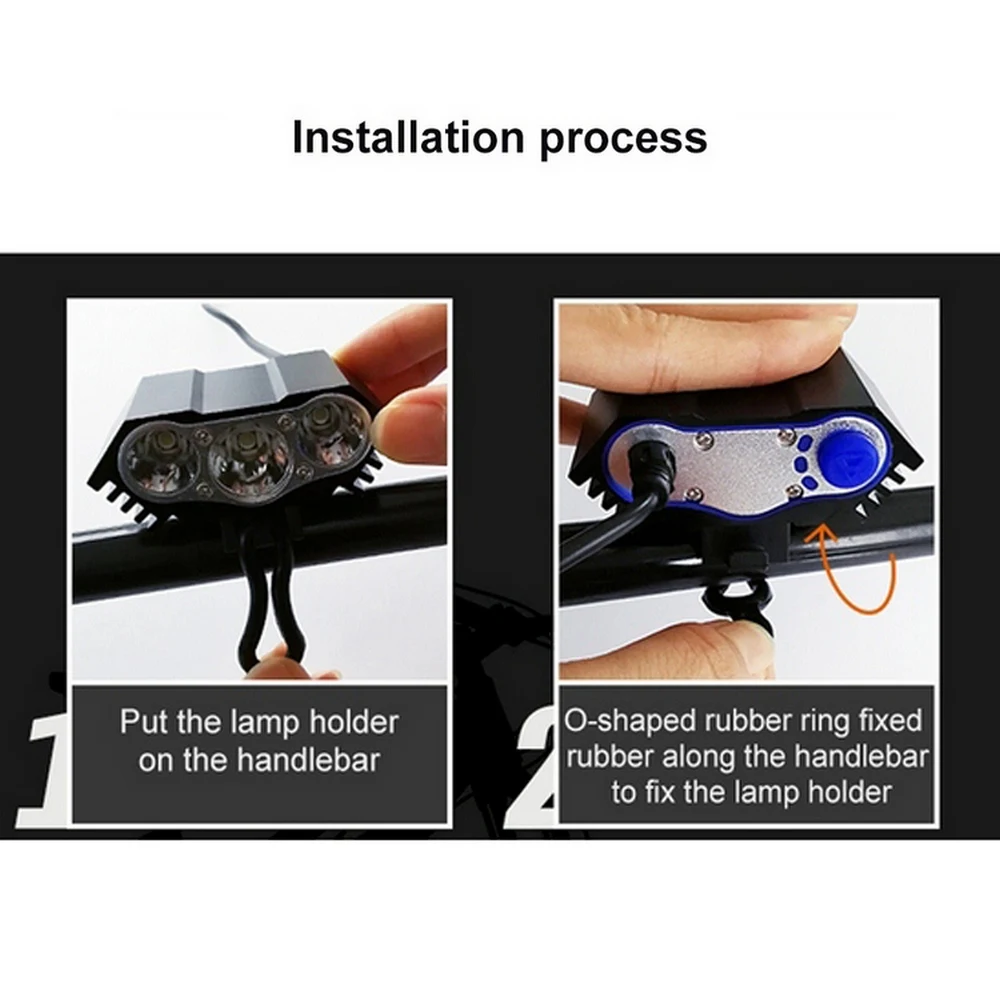 Installation process

1

Put the lamp holder on the handlebar

2

O-shaped rubber ring fixed rubber along the handlebar to fix the lamp holder