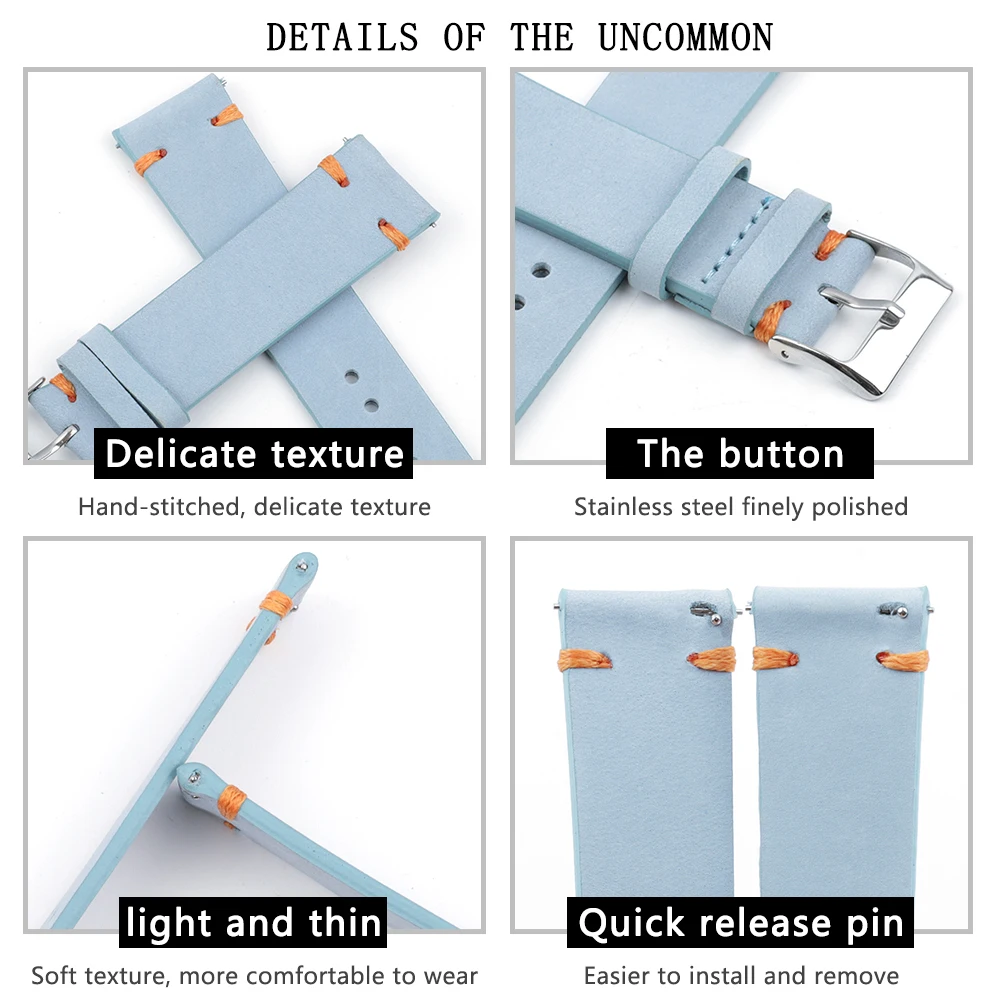 DETAILS OF THE UNCOMMON

Delicate texture

Hand-stitched, delicate texture

The button

Stainless steel finely polished

light and thin

Soft texture, more comfortable to wear

Quick release pin

Easier to install and remove