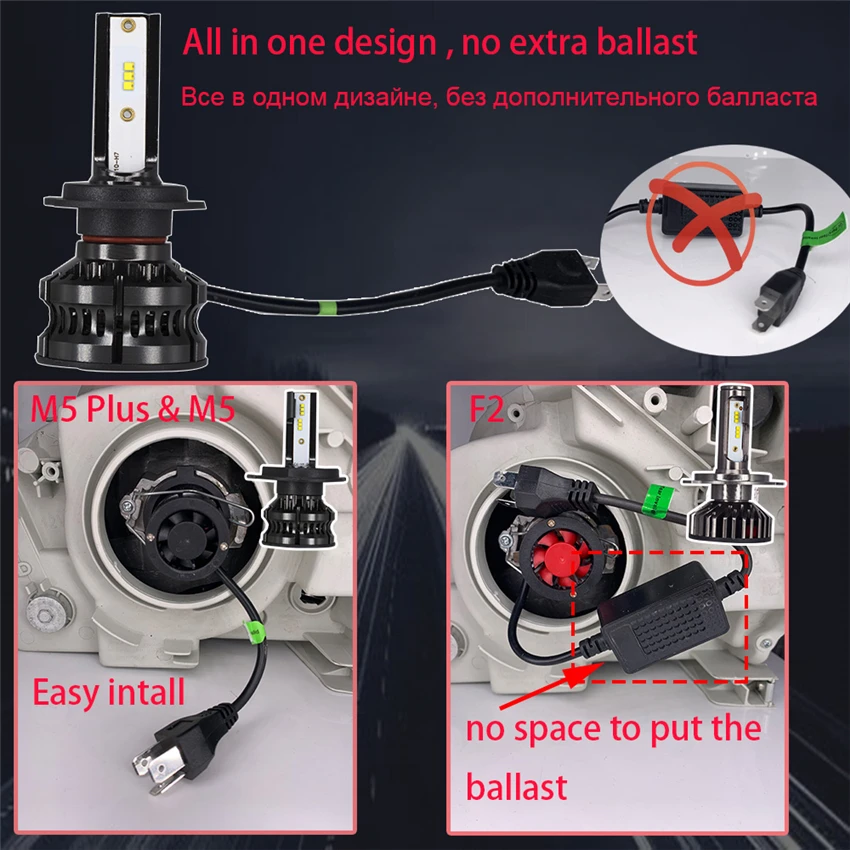 All in one design , no extra ballast

Все в одном дизайне, без дополнительного балласта

M5 Plus & M5

Easy intall

F2

no space to put the ballast