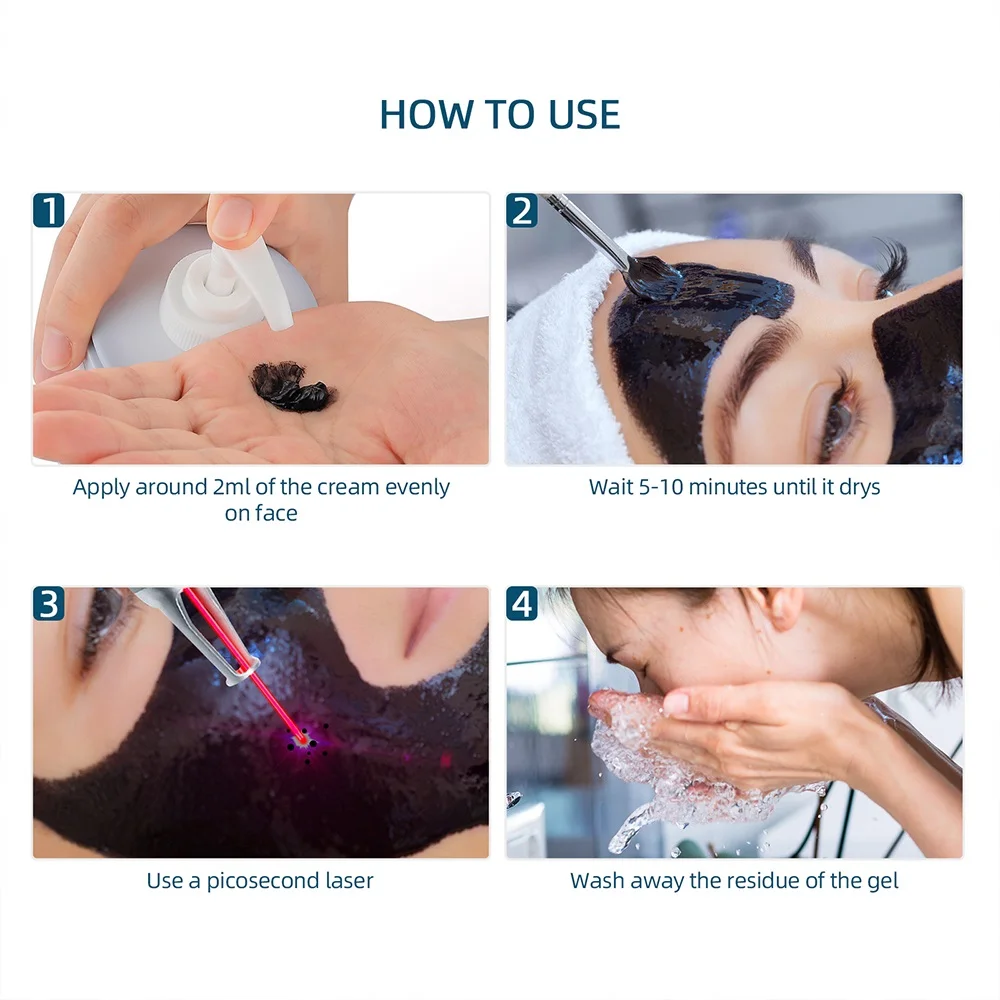 HOW TO USE

1

Apply around 2ml of the cream evenly on face

2

Wait 5-10 minutes until it drys

3

Use a picosecond laser

4

Wash away the residue of the gel