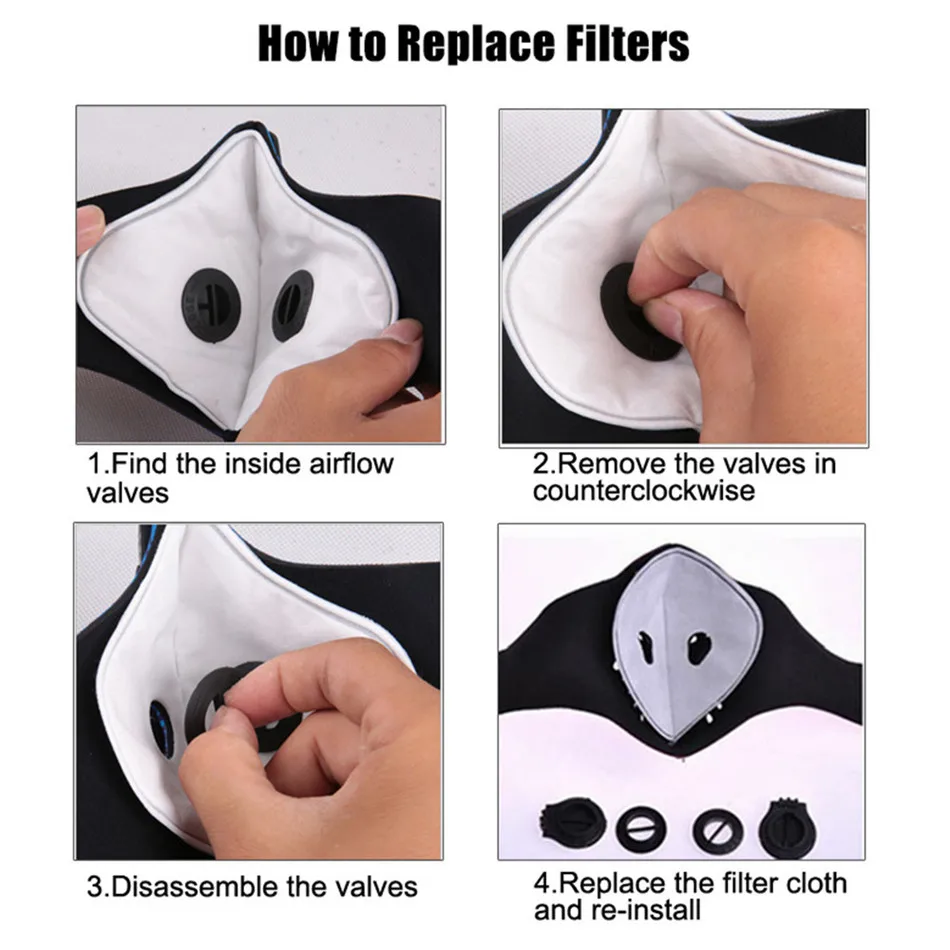 How to Replace Filters

1.Find the inside airflow valves

2.Remove the valves in counterclockwise

3.Disassemble the valves

4.Replace the filter cloth and re-install