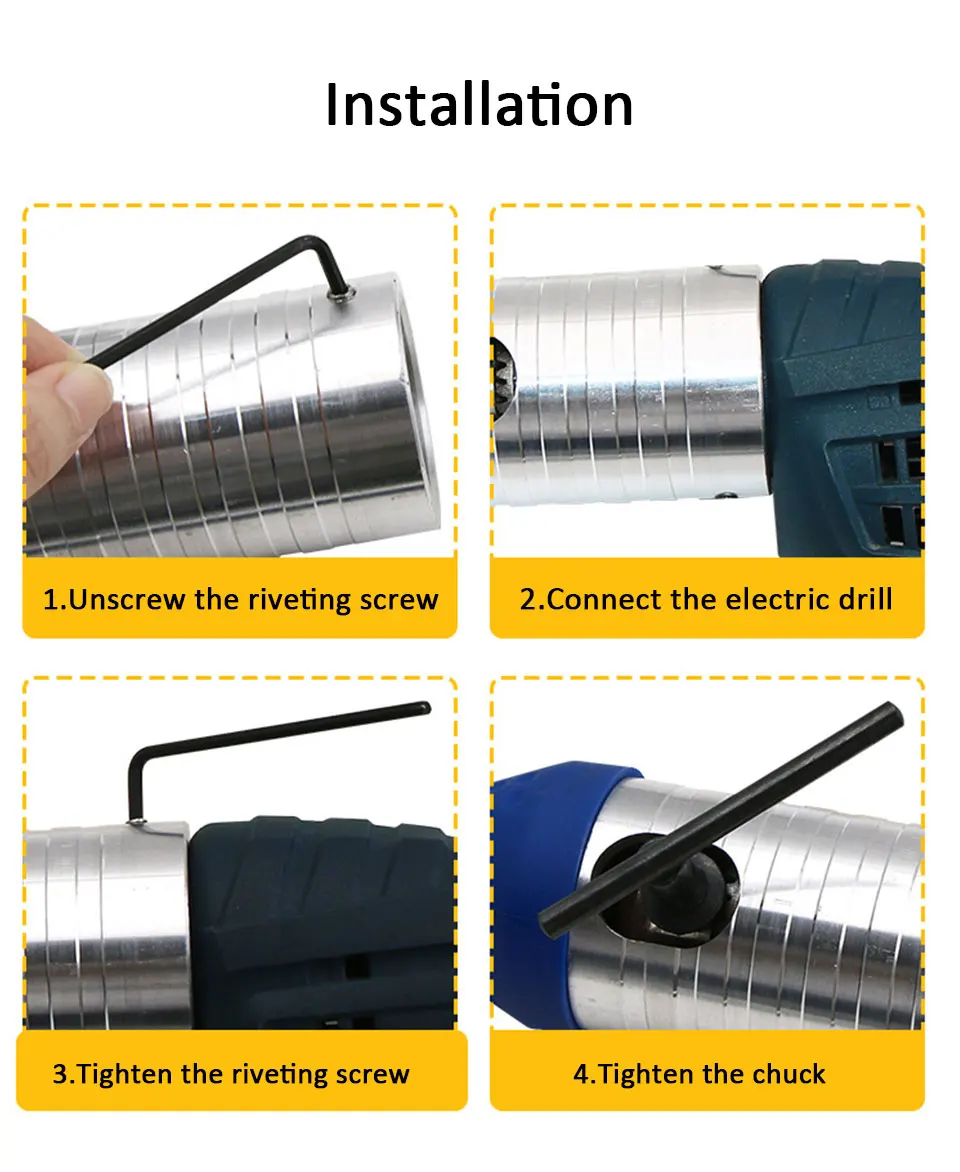 Installation

1.Unscrew the riveting screw

2.Connect the electric drill

3.Tighten the riveting screw

4.Tighten the chuck